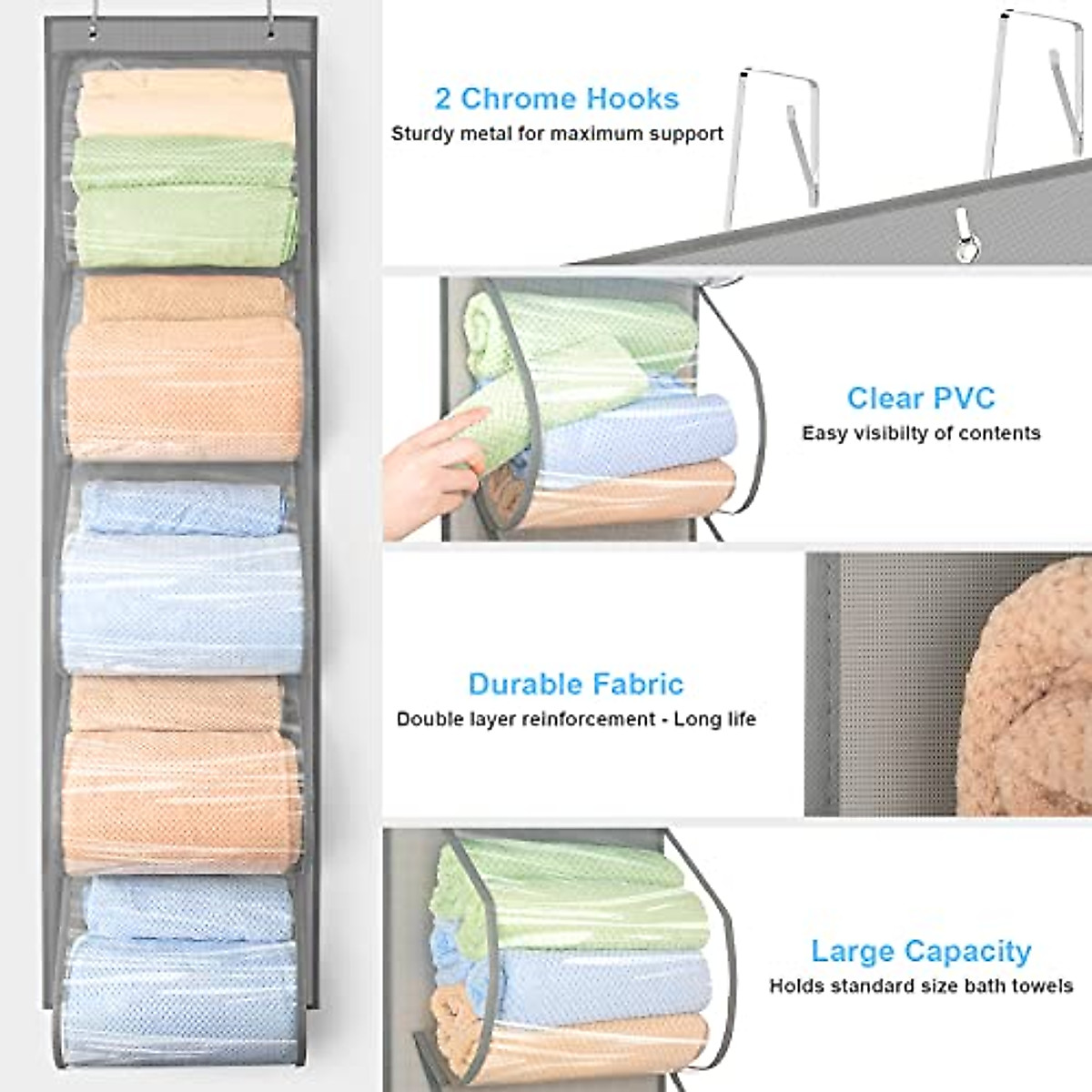 2 Chrome Hooks
Sturdy metal for maximum support

Clear PVC
Easy visibilty of contents

Durable Fabric
Double layer reinforcement - Long life

Large Capacity
Holds standard size bath towels