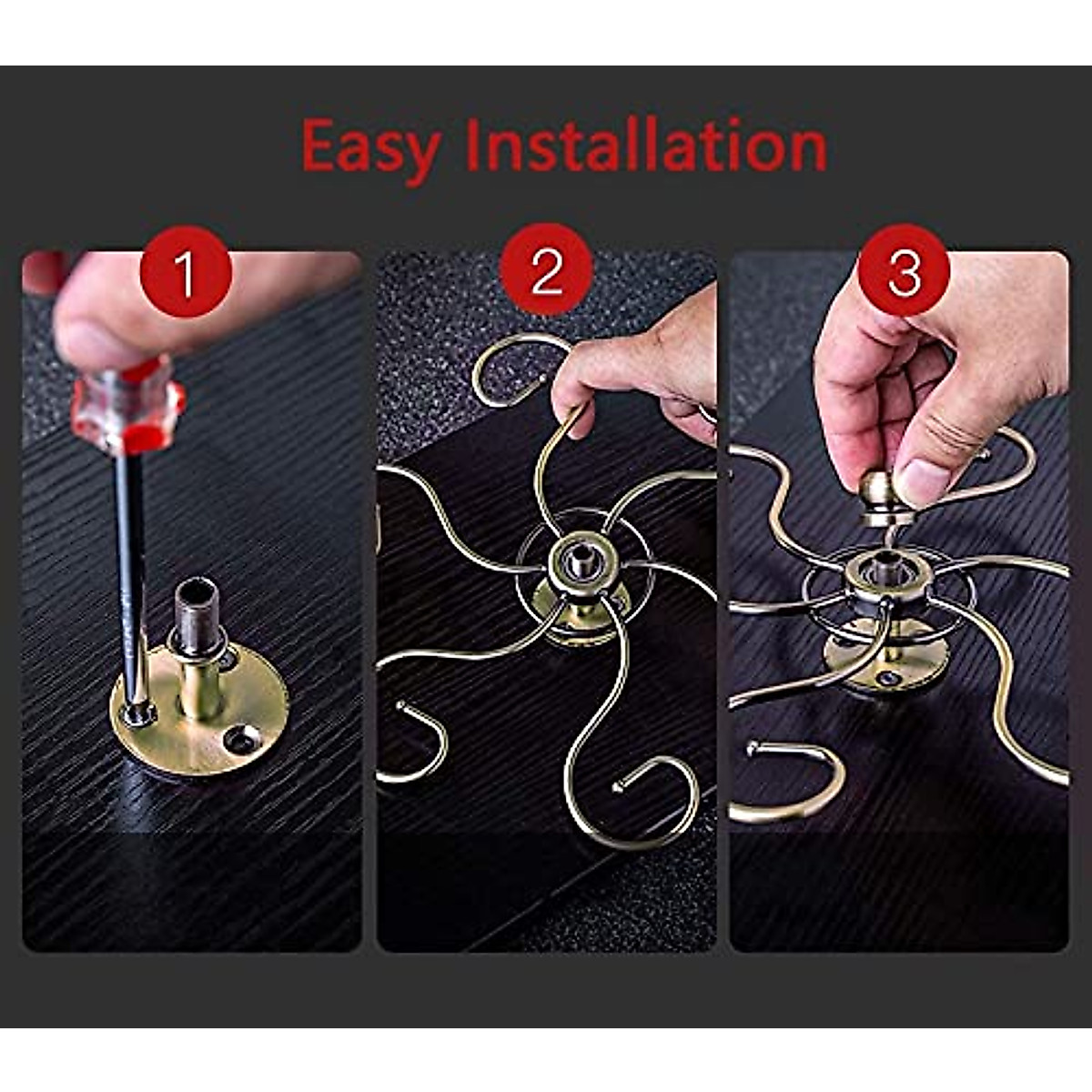 Easy Installation

1

2

3