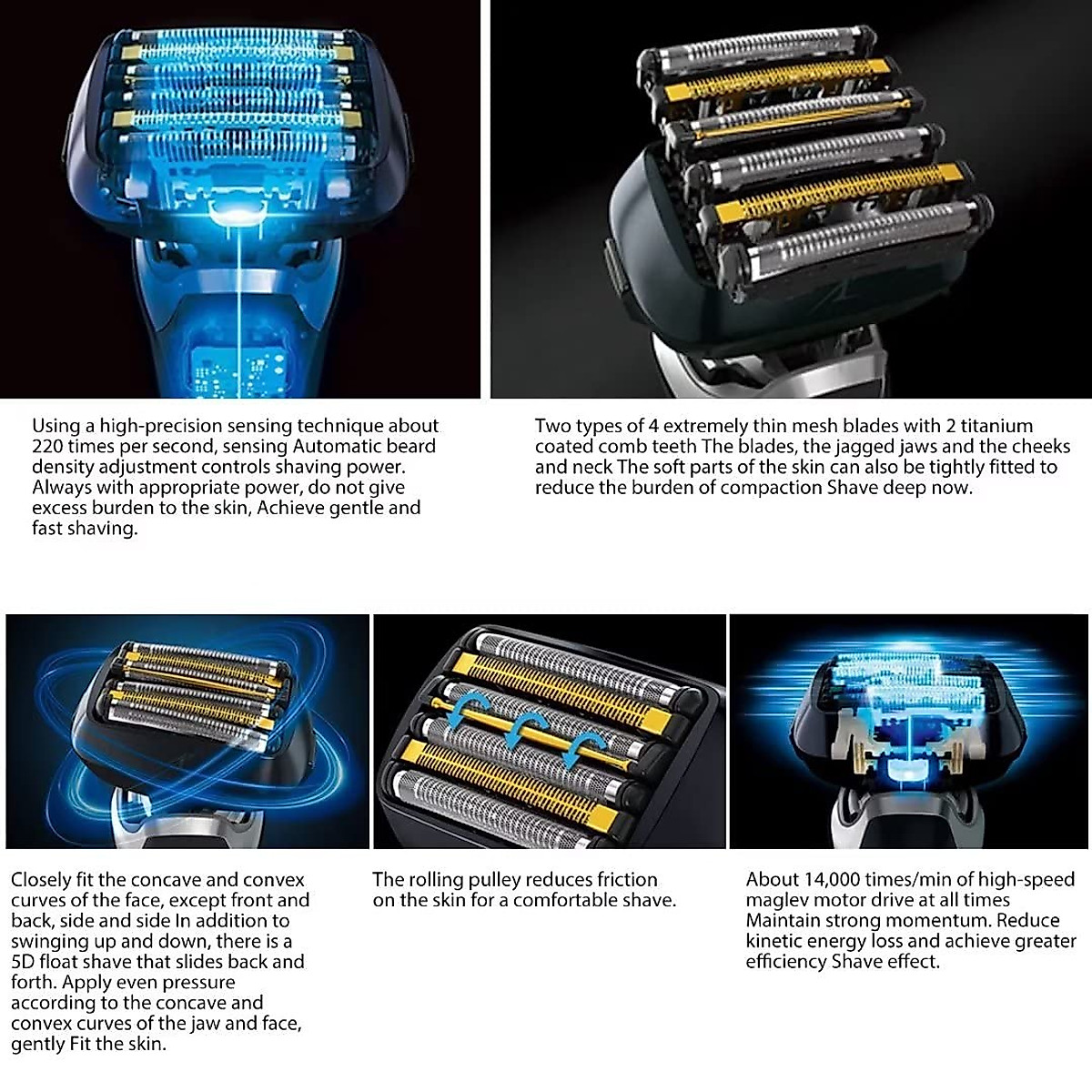 Using a high-precision sensing technique about 220 times per second, sensing Automatic beard density adjustment controls shaving power. Always with appropriate power, do not give excess burden to the skin, Achieve gentle and fast shaving.

Two types of 4 extremely thin mesh blades with 2 titanium coated comb teeth The blades, the jagged jaws and the cheeks and neck The soft parts of the skin can also be tightly fitted to reduce the burden of compaction Shave deep now.

Closely fit the concave and convex curves of the face, except front and back, side and side In addition to swinging up and down, there is a 5D float shave that slides back and forth. Apply even pressure according to the concave and convex curves of the jaw and face, gently Fit the skin.

The rolling pulley reduces friction on the skin for a comfortable shave.

About 14,000 times/min of high-speed maglev motor drive at all times Maintain strong momentum. Reduce kinetic energy loss and achieve greater efficiency Shave effect.