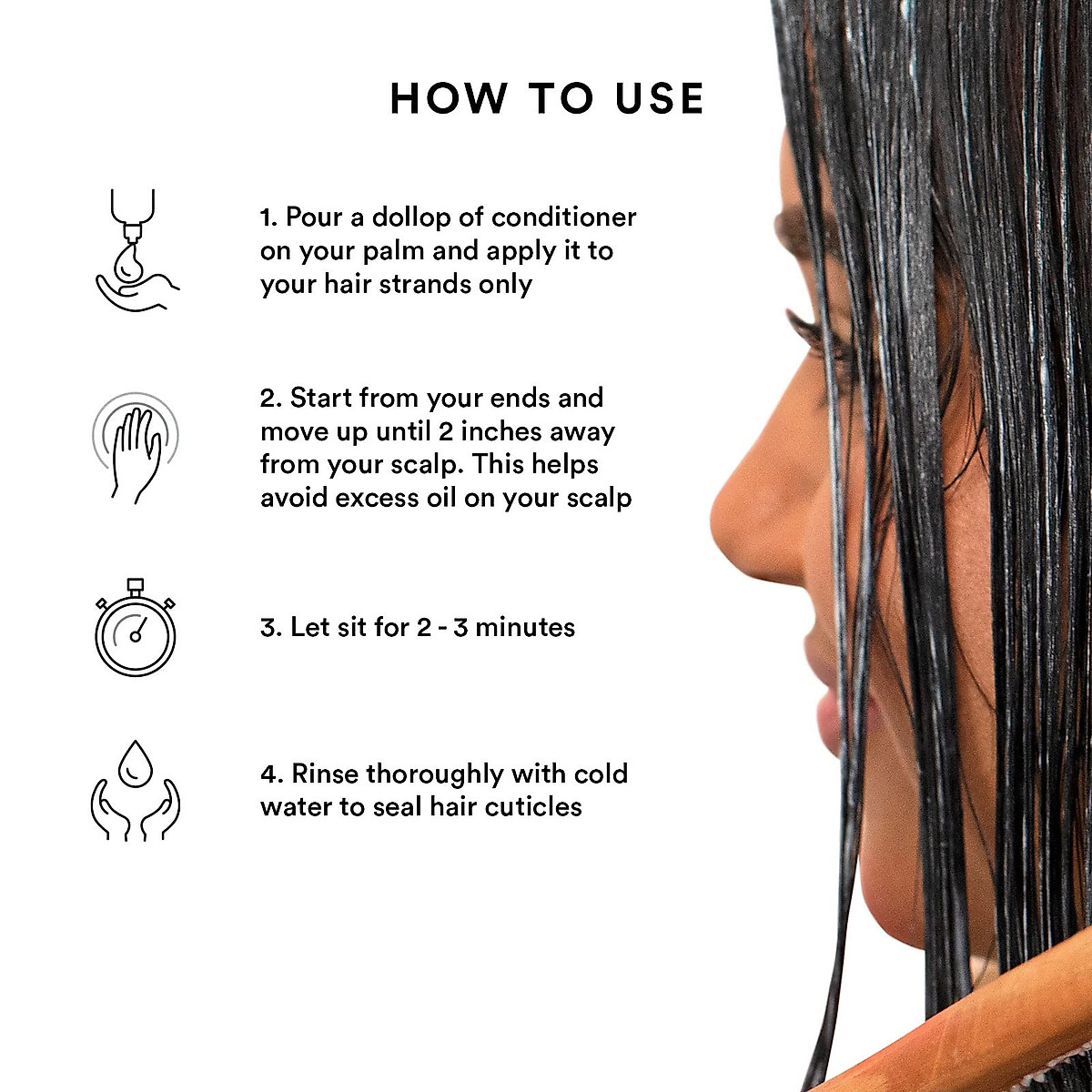 HOW TO USE

1. Pour a dollop of conditioner on your palm and apply it to your hair strands only

2. Start from your ends and move up until 2 inches away from your scalp. This helps avoid excess oil on your scalp

3. Let sit for 2 - 3 minutes

4. Rinse thoroughly with cold water to seal hair cuticles