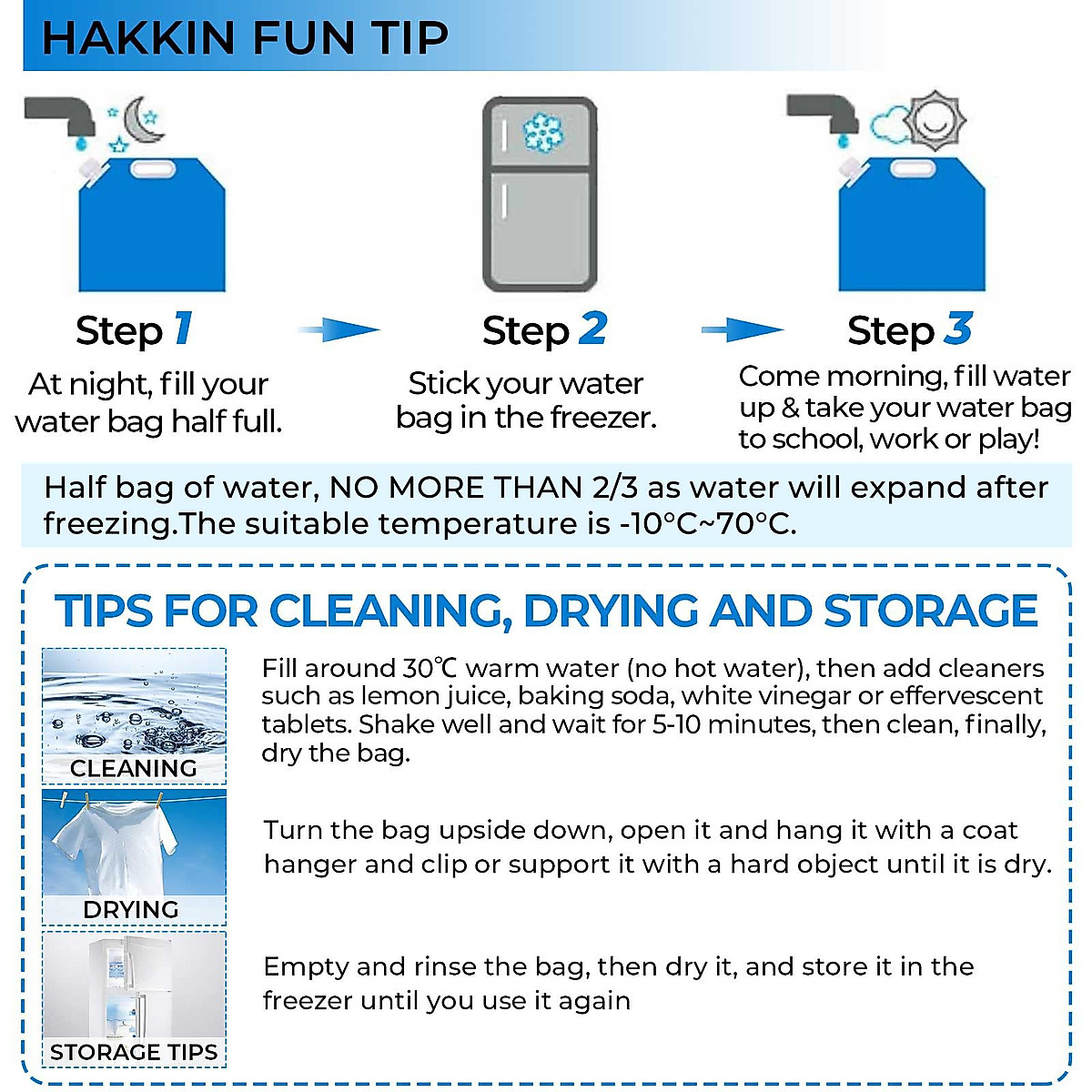 HAKKIN FUN TIP

Step 1
At night, fill your water bag half full.

Step 2
Stick your water bag in the freezer.

Step 3
Come morning, fill water up & take your water bag to school, work or play!

Half bag of water, NO MORE THAN 2/3 as water will expand after freezing.The suitable temperature is -10°C~70°C.

TIPS FOR CLEANING, DRYING AND STORAGE

CLEANING
Fill around 30℃ warm water (no hot water), then add cleaners such as lemon juice, baking soda, white vinegar or effervescent tablets. Shake well and wait for 5-10 minutes, then clean, finally, dry the bag.

DRYING
Turn the bag upside down, open it and hang it with a coat hanger and clip or support it with a hard object until it is dry.

STORAGE TIPS
Empty and rinse the bag, then dry it, and store it in the freezer until you use it again