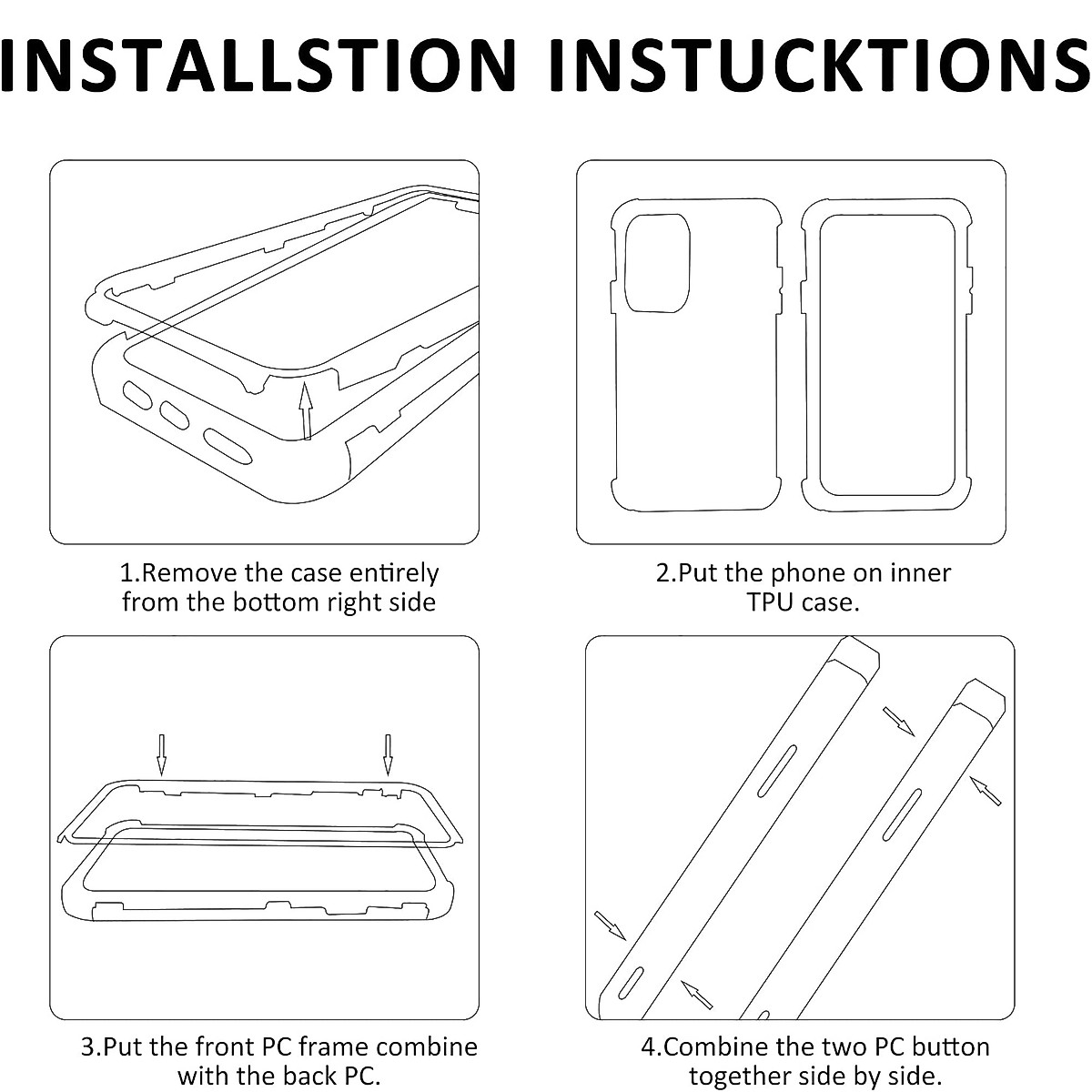 INSTALLSTION INSTUCKTIONS

1.Remove the case entirely from the bottom right side

2.Put the phone on inner TPU case.

3.Put the front PC frame combine with the back PC.

4.Combine the two PC button together side by side.