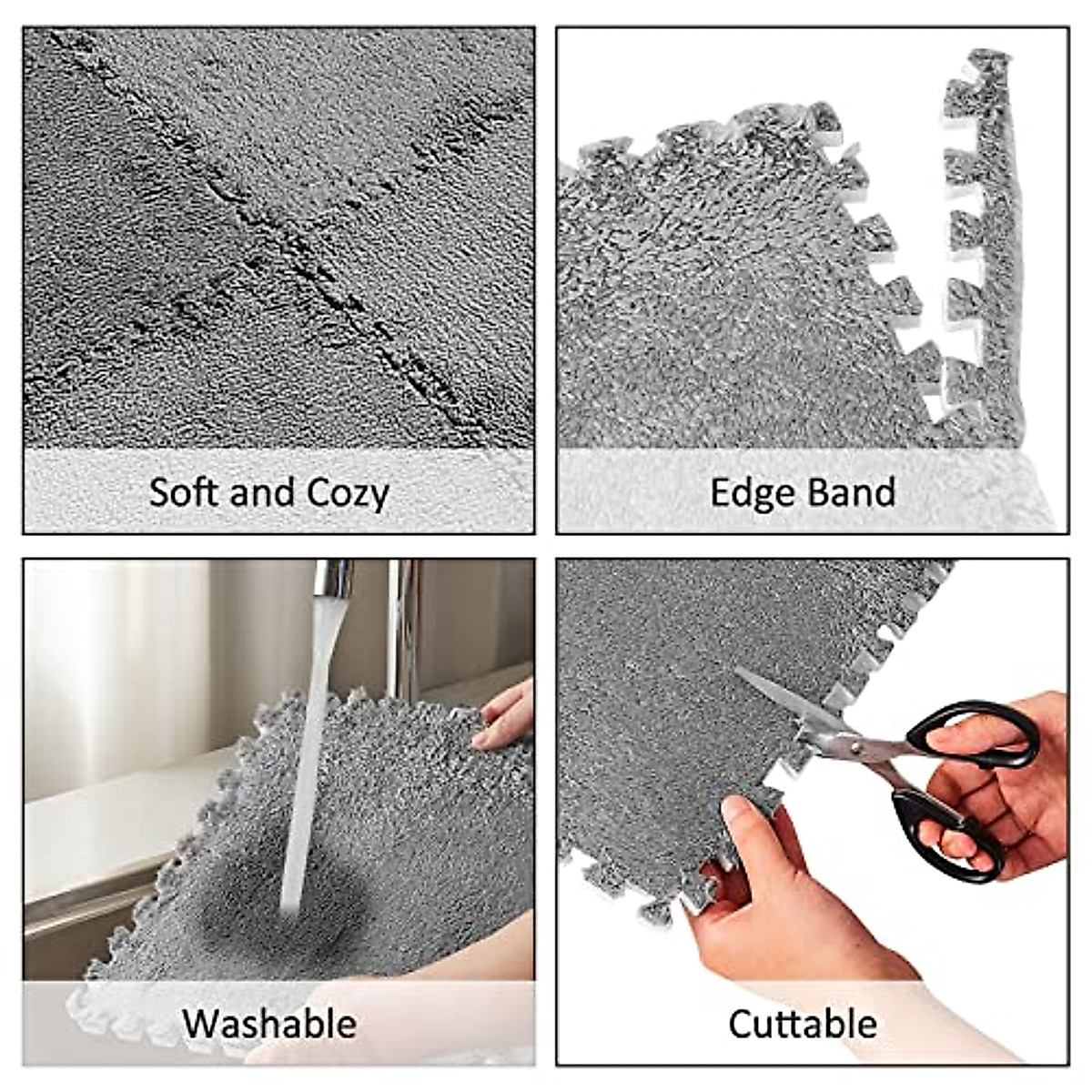 Soft and Cozy

Edge Band

Washable

Cuttable