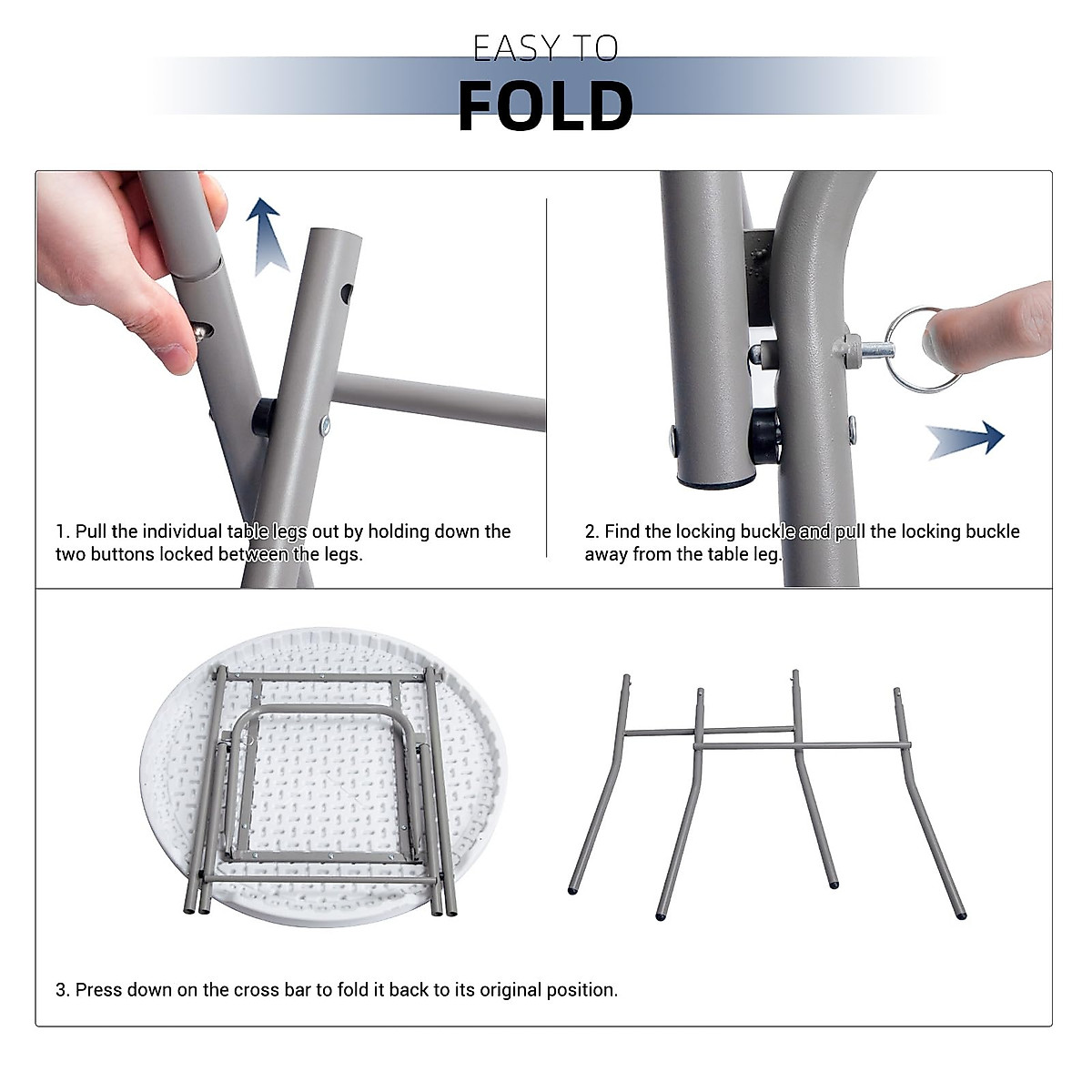 EASY TO
FOLD

1. Pull the individual table legs out by holding down the two buttons locked between the legs.

2. Find the locking buckle and pull the locking buckle away from the table leg.

3. Press down on the cross bar to fold it back to its original position.