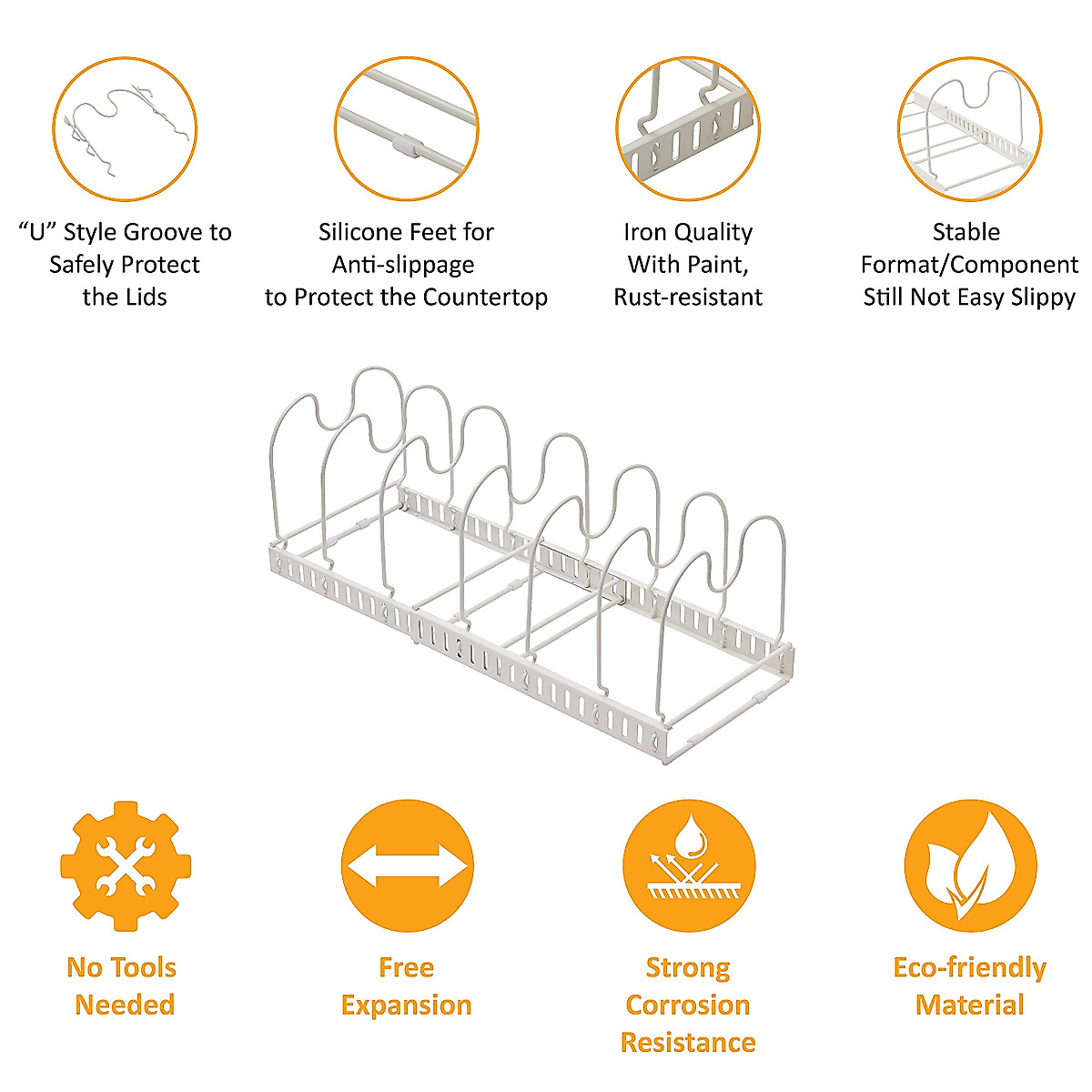 “U” Style Groove to Safely Protect the Lids

Silicone Feet for Anti-slippage to Protect the Countertop

Iron Quality With Paint, Rust-resistant

Stable Format/Component Still Not Easy Slippy

No Tools Needed

Free Expansion

Strong Corrosion Resistance

Eco-friendly Material