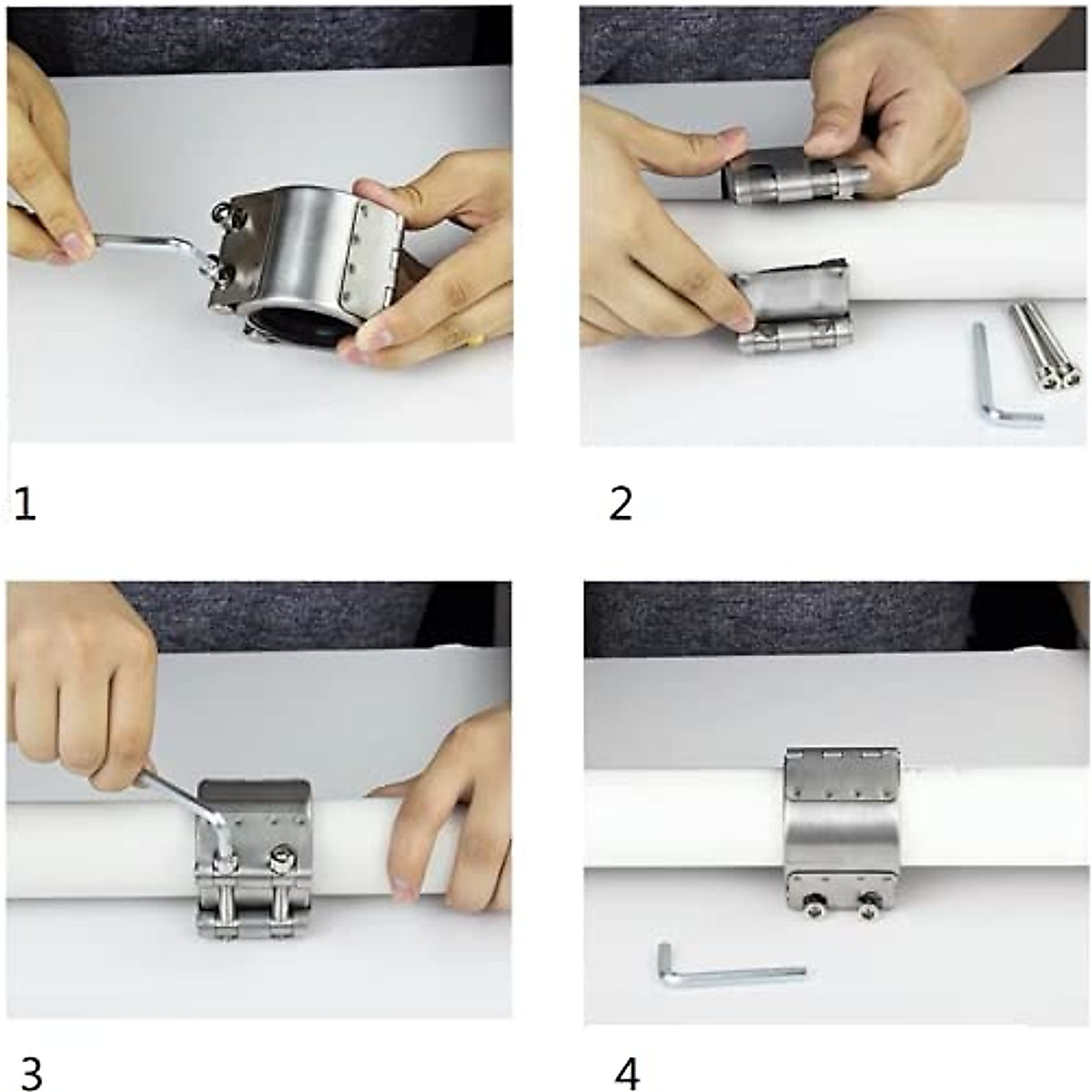 1

2

3

4