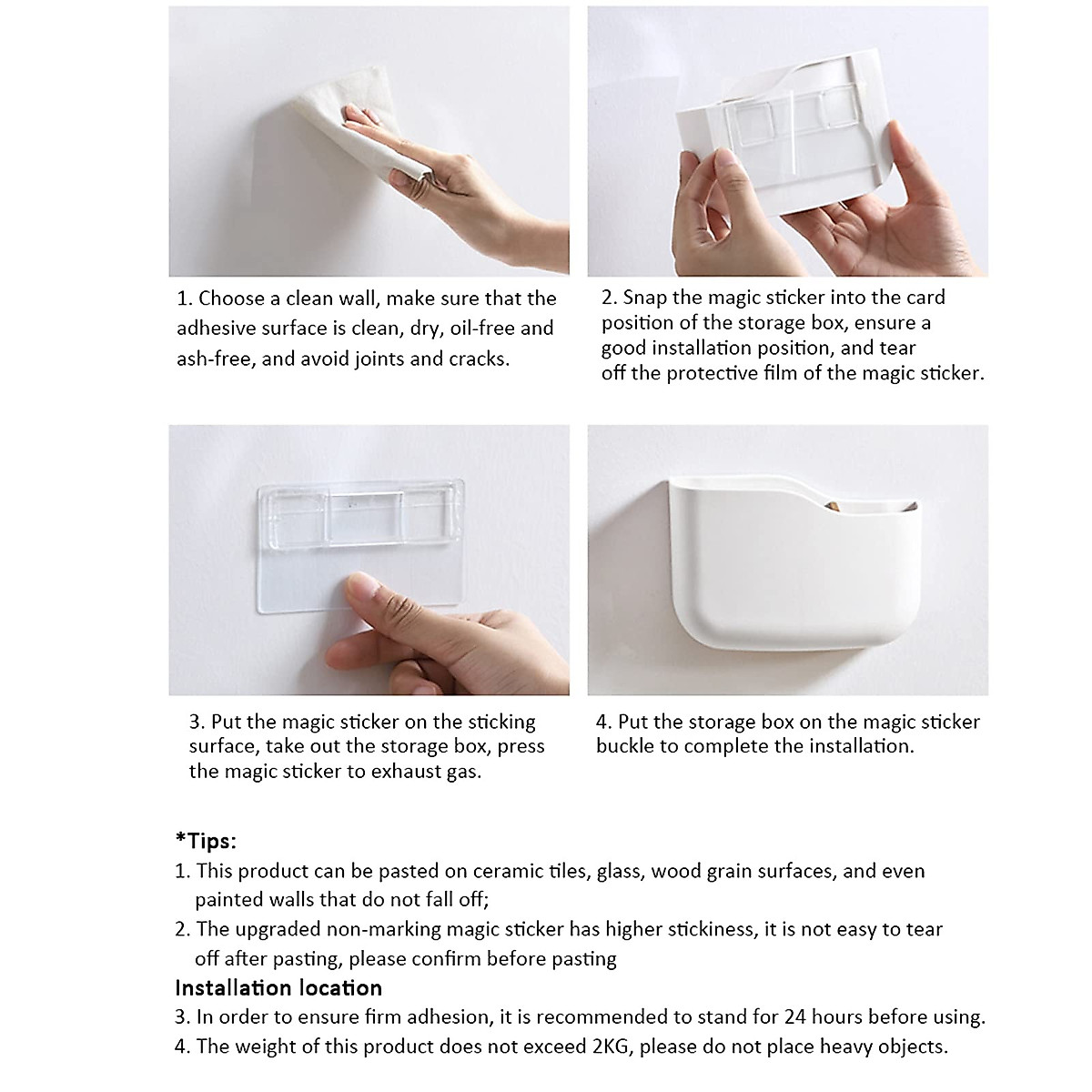 1. Choose a clean wall, make sure that the adhesive surface is clean, dry, oil-free and ash-free, and avoid joints and cracks.

2. Snap the magic sticker into the card position of the storage box, ensure a good installation position, and tear off the protective film of the magic sticker.

3. Put the magic sticker on the sticking surface, take out the storage box, press the magic sticker to exhaust gas.

4. Put the storage box on the magic sticker buckle to complete the installation.

*Tips:
1. This product can be pasted on ceramic tiles, glass, wood grain surfaces, and even painted walls that do not fall off;
2. The upgraded non-marking magic sticker has higher stickiness, it is not easy to tear off after pasting, please confirm before pasting
Installation location
3. In order to ensure firm adhesion, it is recommended to stand for 24 hours before using.
4. The weight of this product does not exceed 2KG, please do not place heavy objects.