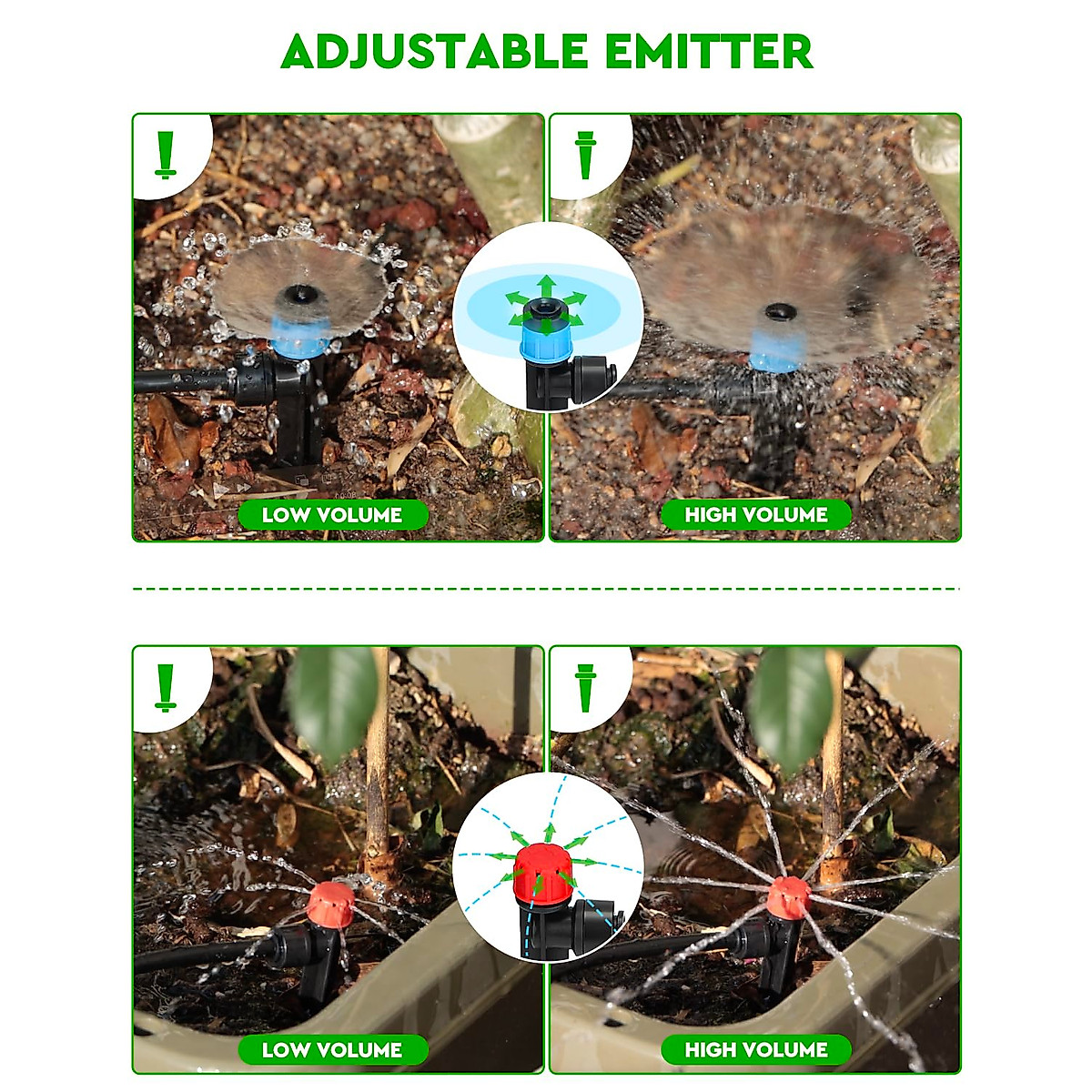 ADJUSTABLE EMITTER

LOW VOLUME

HIGH VOLUME

LOW VOLUME

HIGH VOLUME