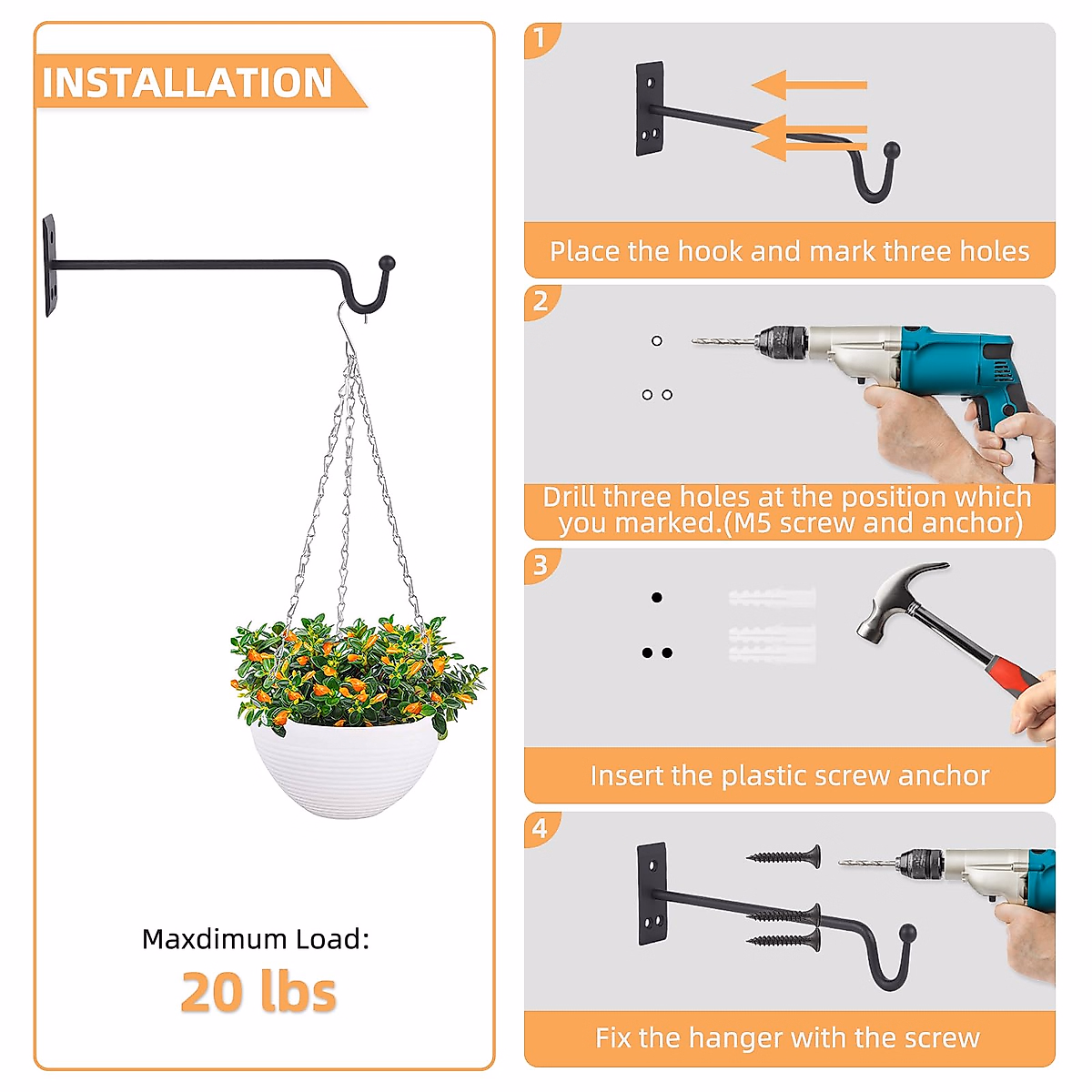 INSTALLATION

Maxdimum Load:
20 lbs

1
Place the hook and mark three holes

2
Drill three holes at the position which you marked.(M5 screw and anchor)

3
Insert the plastic screw anchor

4
Fix the hanger with the screw