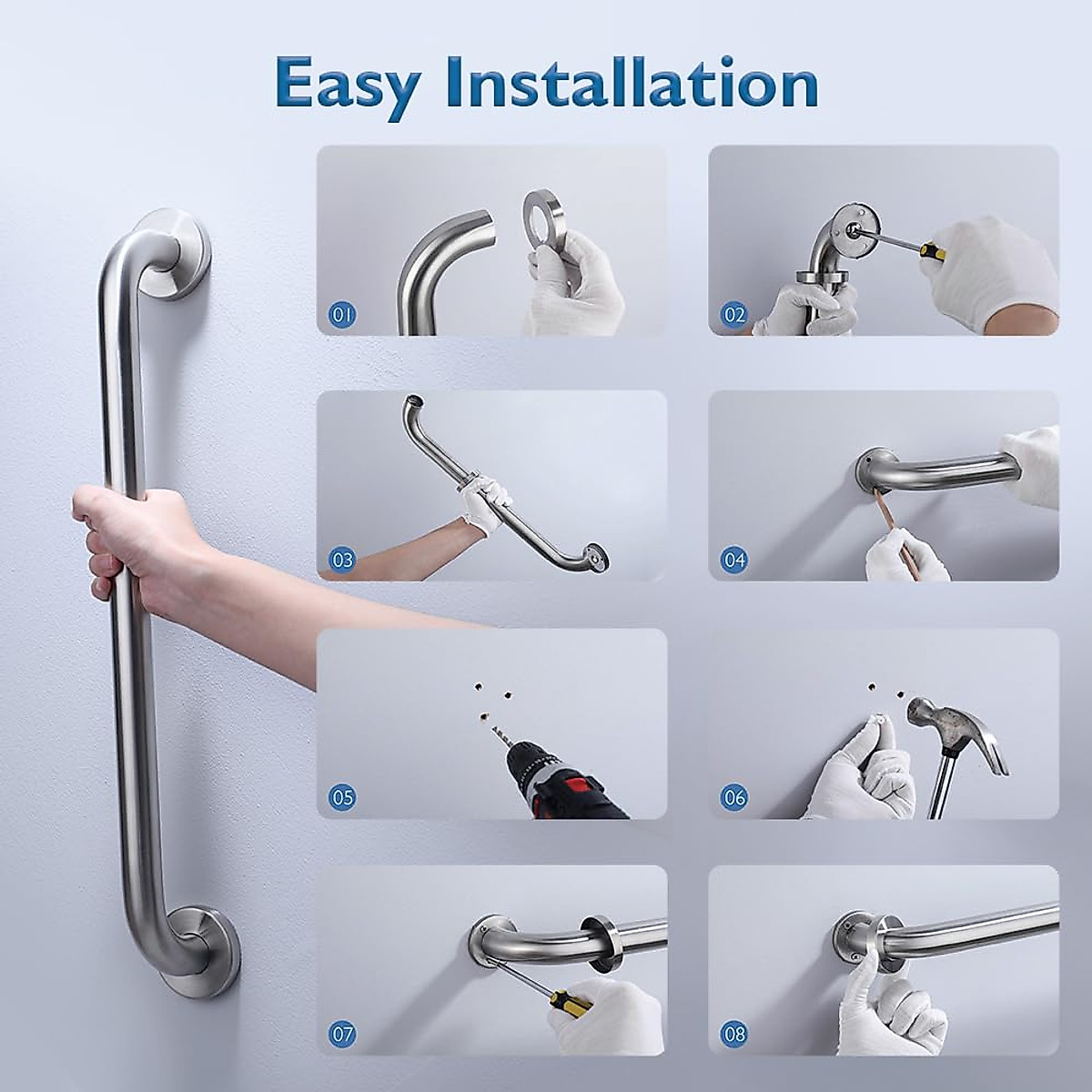 Easy Installation

01

02

03

04

05

06

07

08