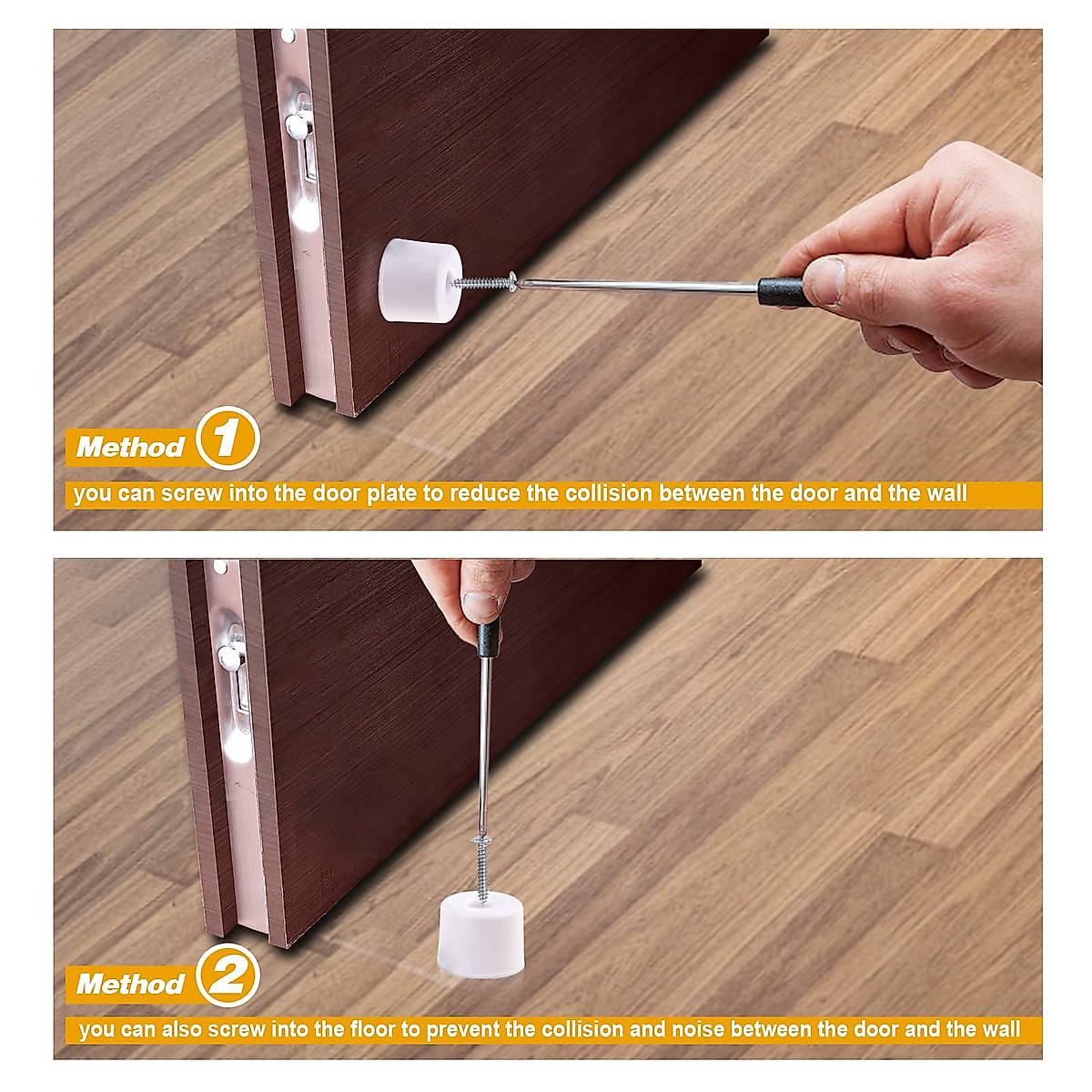 Method 1

you can screw into the door plate to reduce the collision between the door and the wall

Method 2

you can also screw into the floor to prevent the collision and noise between the door and the wall