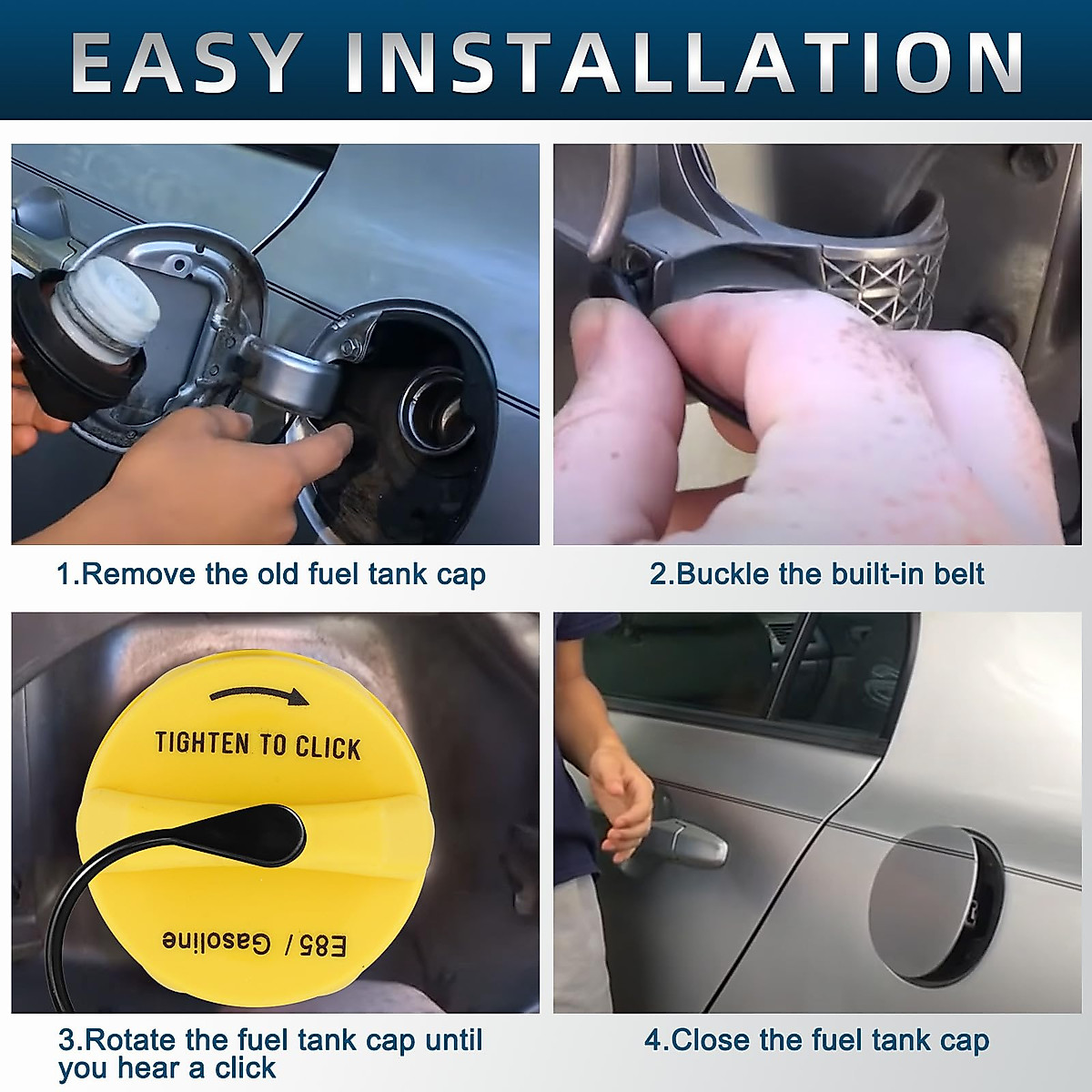 EASY INSTALLATION

1.Remove the old fuel tank cap

2.Buckle the built-in belt

TIGHTEN TO CLICK

E85 / Gasoline

3.Rotate the fuel tank cap until you hear a click

4.Close the fuel tank cap