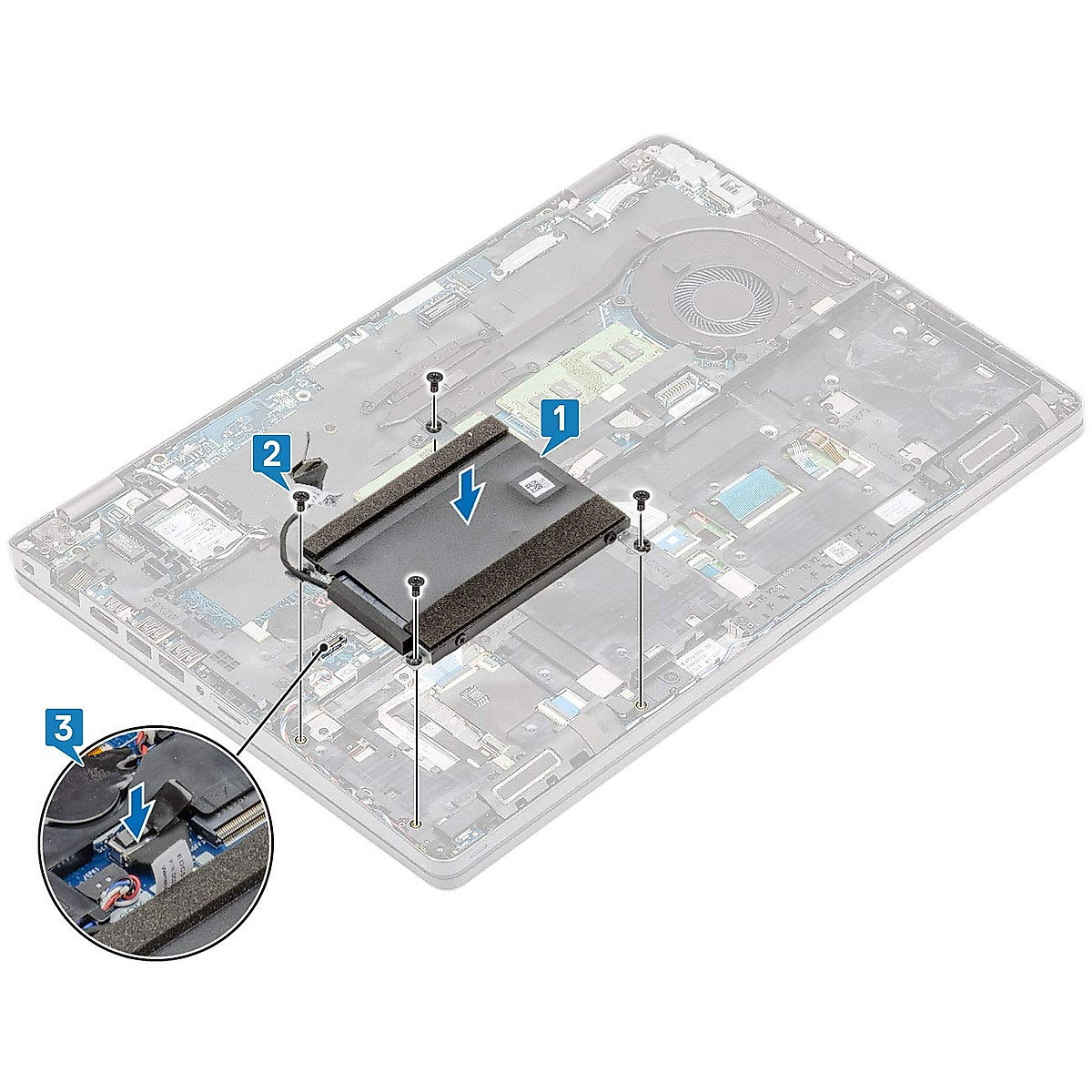 1

2

3