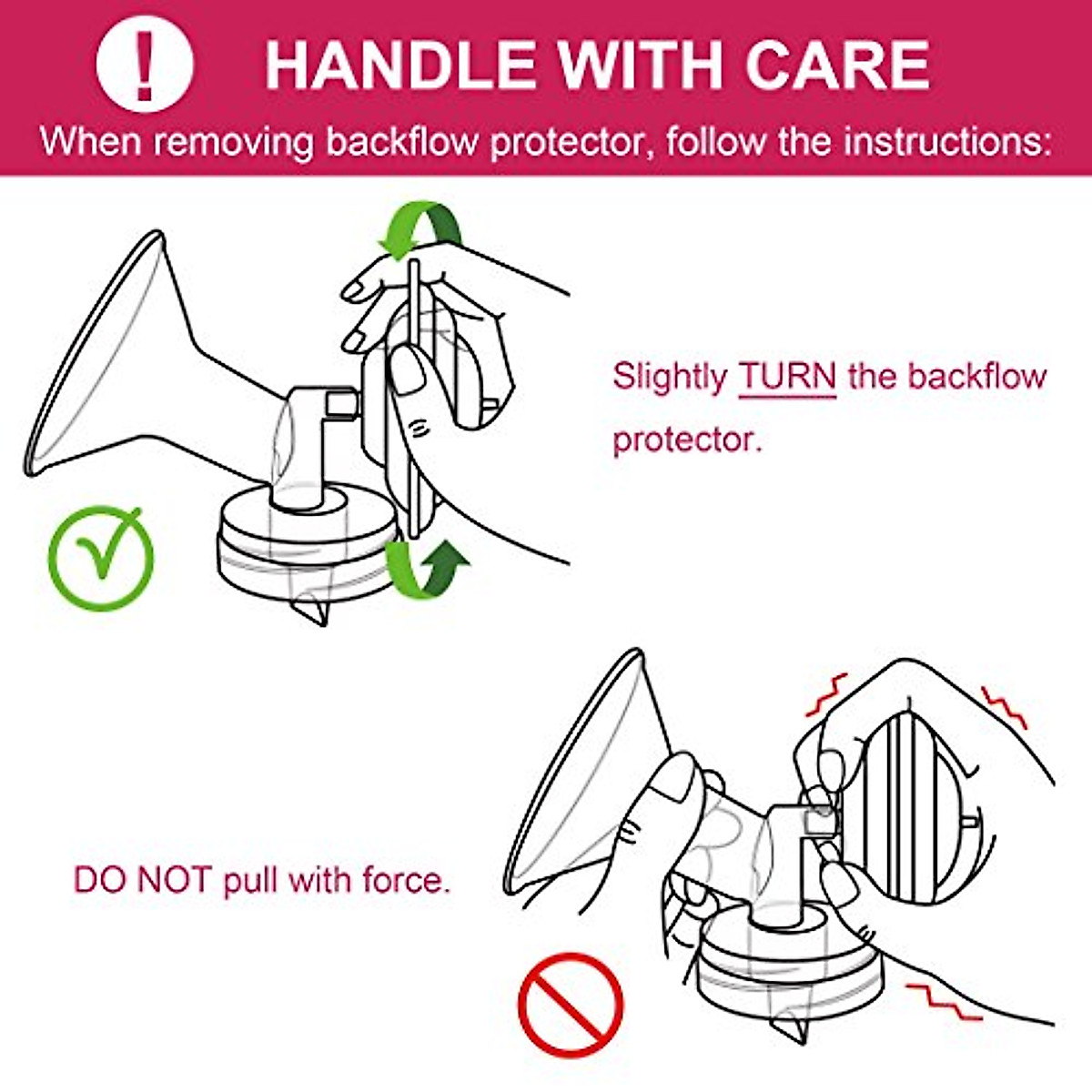 !
HANDLE WITH CARE
When removing backflow protector, follow the instructions:

Slightly TURN the backflow protector.

DO NOT pull with force.