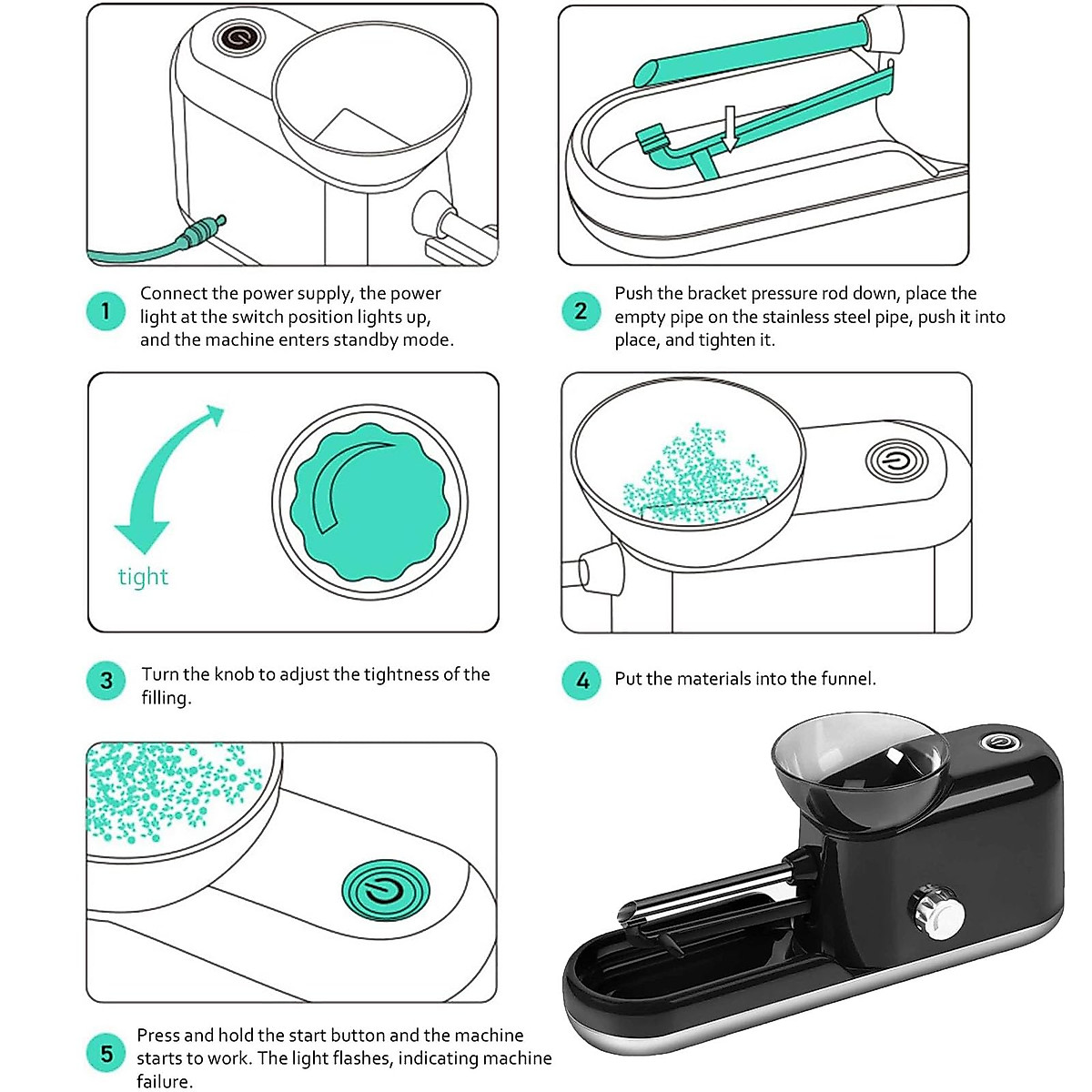 1 Connect the power supply, the power light at the switch position lights up, and the machine enters standby mode.

2 Push the bracket pressure rod down, place the empty pipe on the stainless steel pipe, push it into place, and tighten it.

tight

3 Turn the knob to adjust the tightness of the filling.

4 Put the materials into the funnel.

5 Press and hold the start button and the machine starts to work. The light flashes, indicating machine failure.