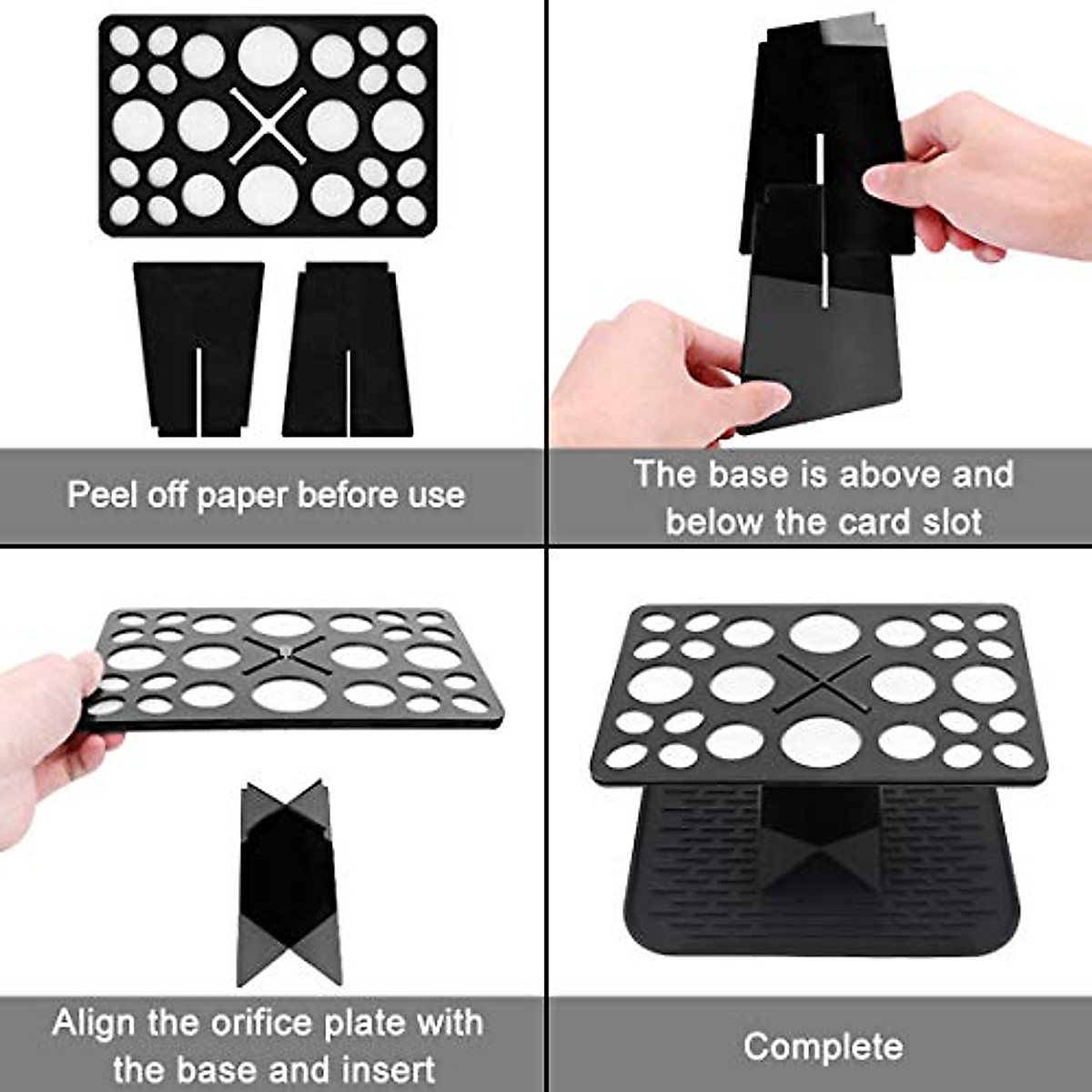 Peel off paper before use

The base is above and below the card slot

Align the orifice plate with the base and insert

Complete