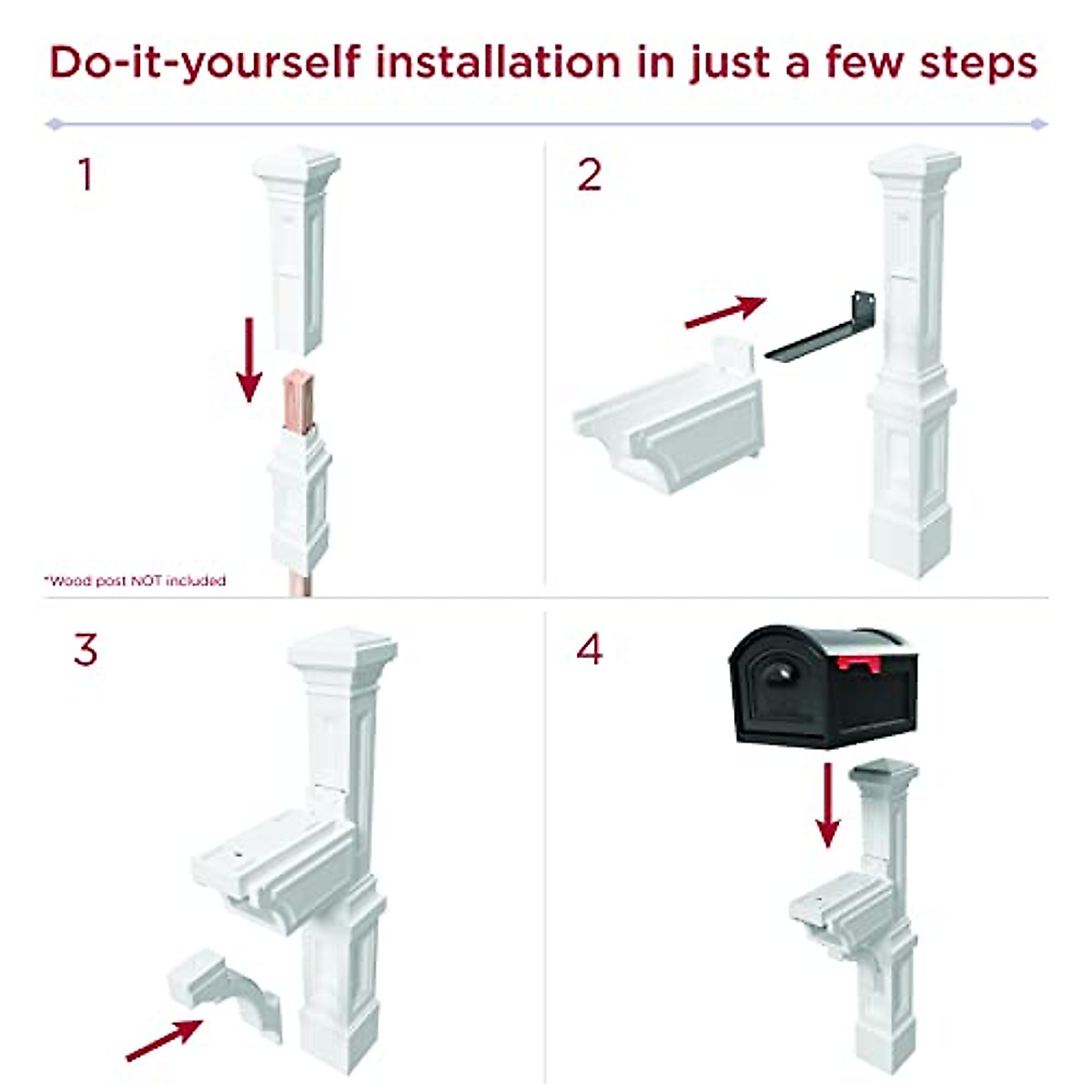 Do-it-yourself installation in just a few steps

1

*Wood post NOT included

2

3

4