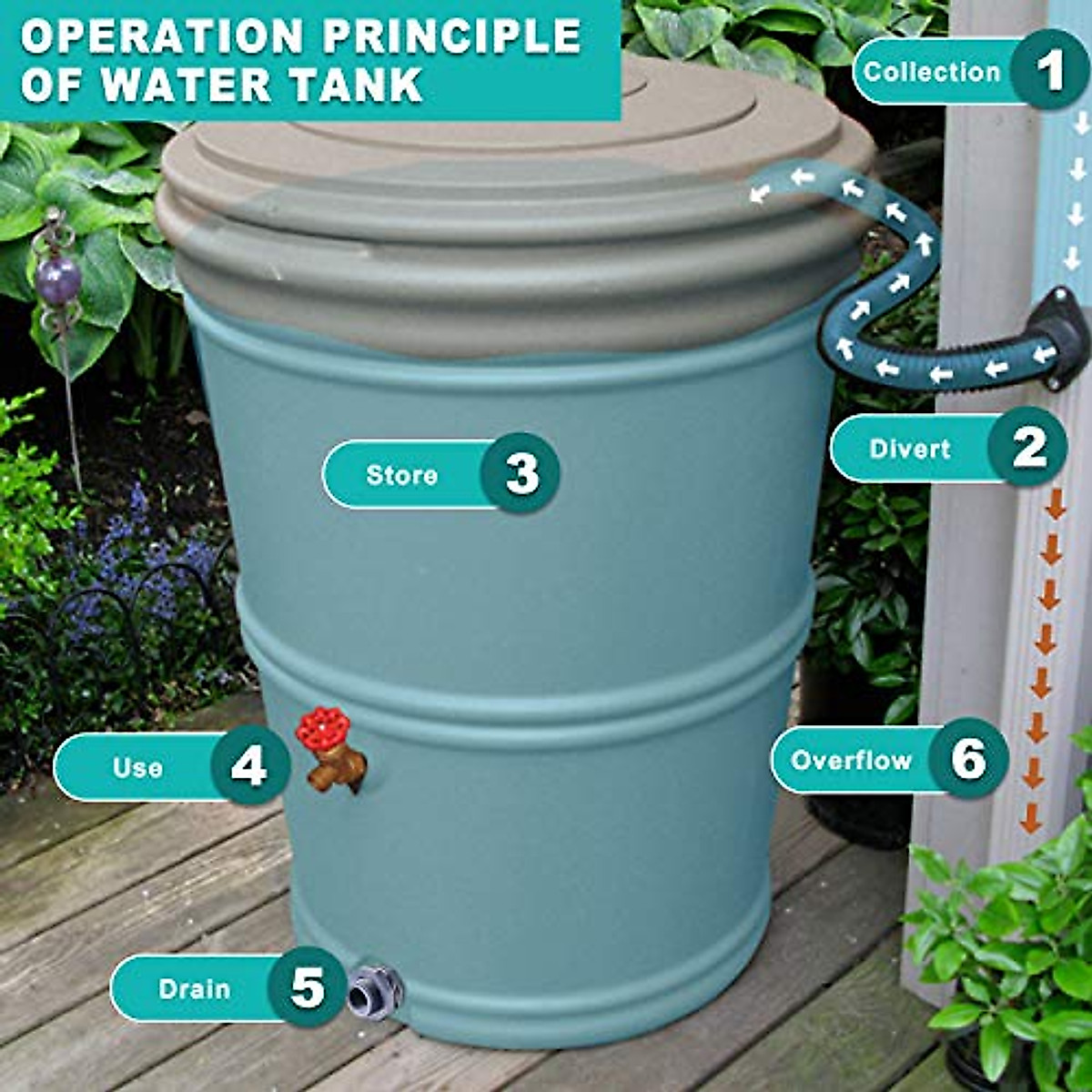 OPERATION PRINCIPLE OF WATER TANK

Collection 1

Divert 2

Store 3

Use 4

Overflow 6

Drain 5