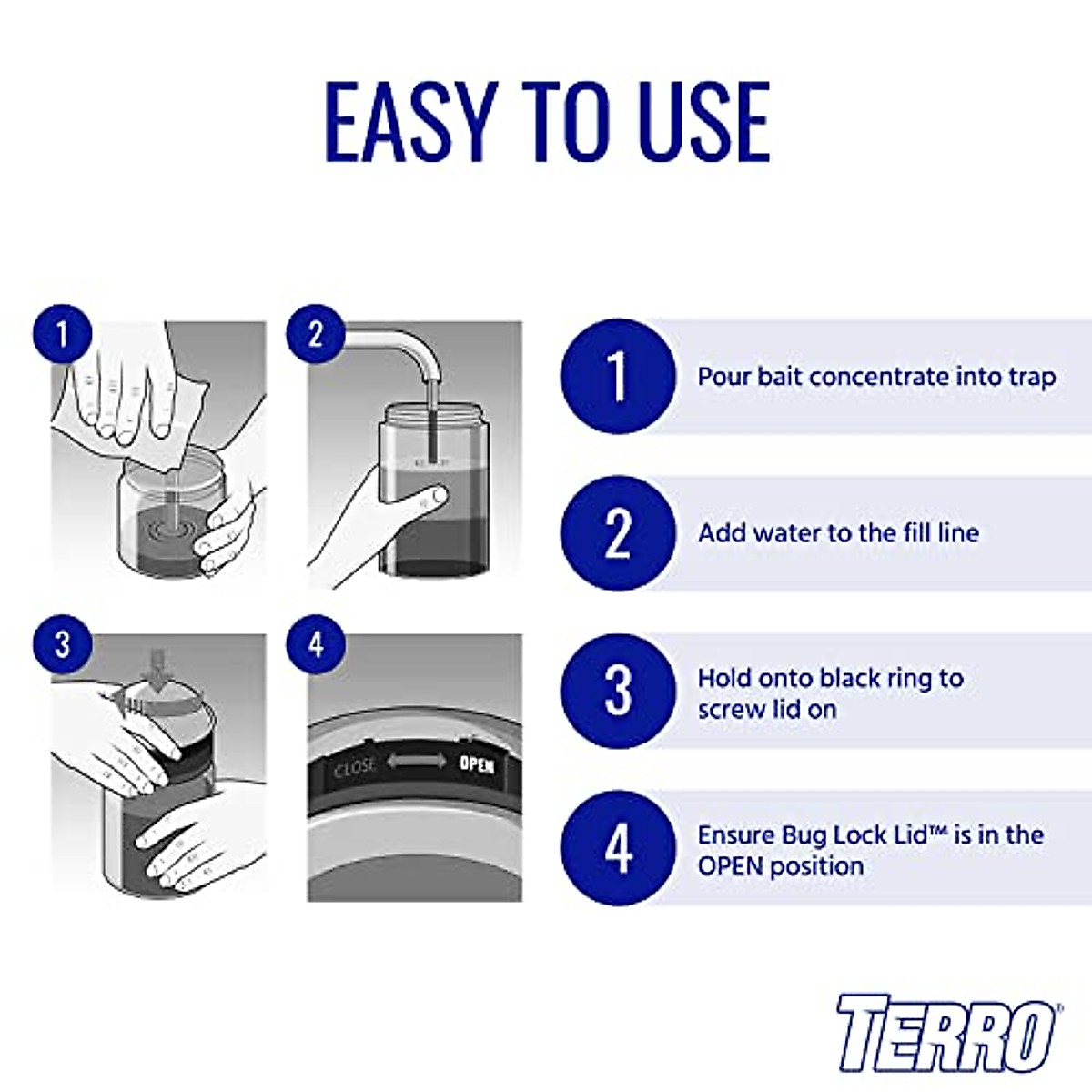 EASY TO USE

1

2

3

4

CLOSE OPEN

1 Pour bait concentrate into trap

2 Add water to the fill line

3 Hold onto black ring to screw lid on

4 Ensure Bug Lock Lid™ is in the OPEN position

TERRO®