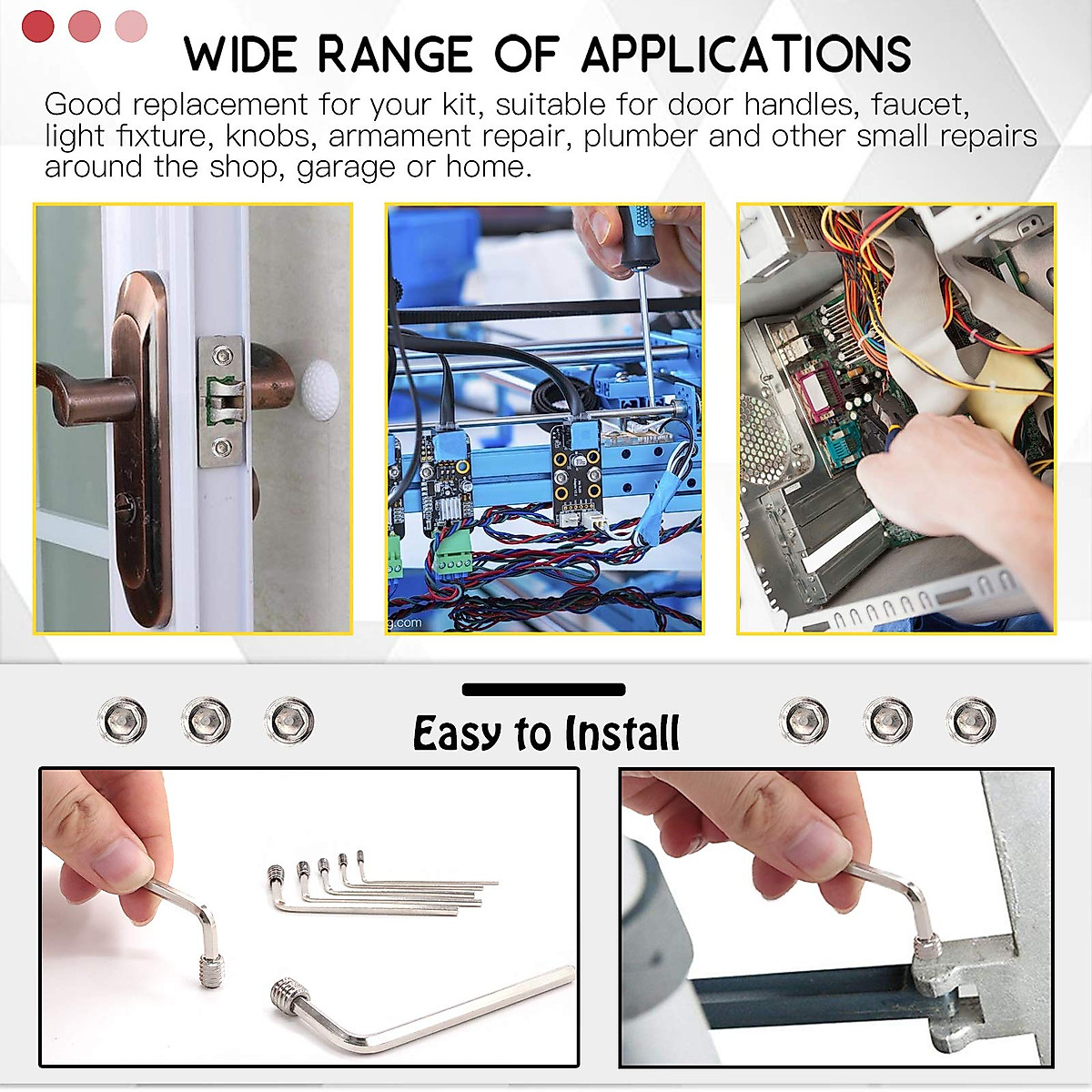 WIDE RANGE OF APPLICATIONS

Good replacement for your kit, suitable for door handles, faucet, light fixture, knobs, armament repair, plumber and other small repairs around the shop, garage or home.

g.com

Easy to Install