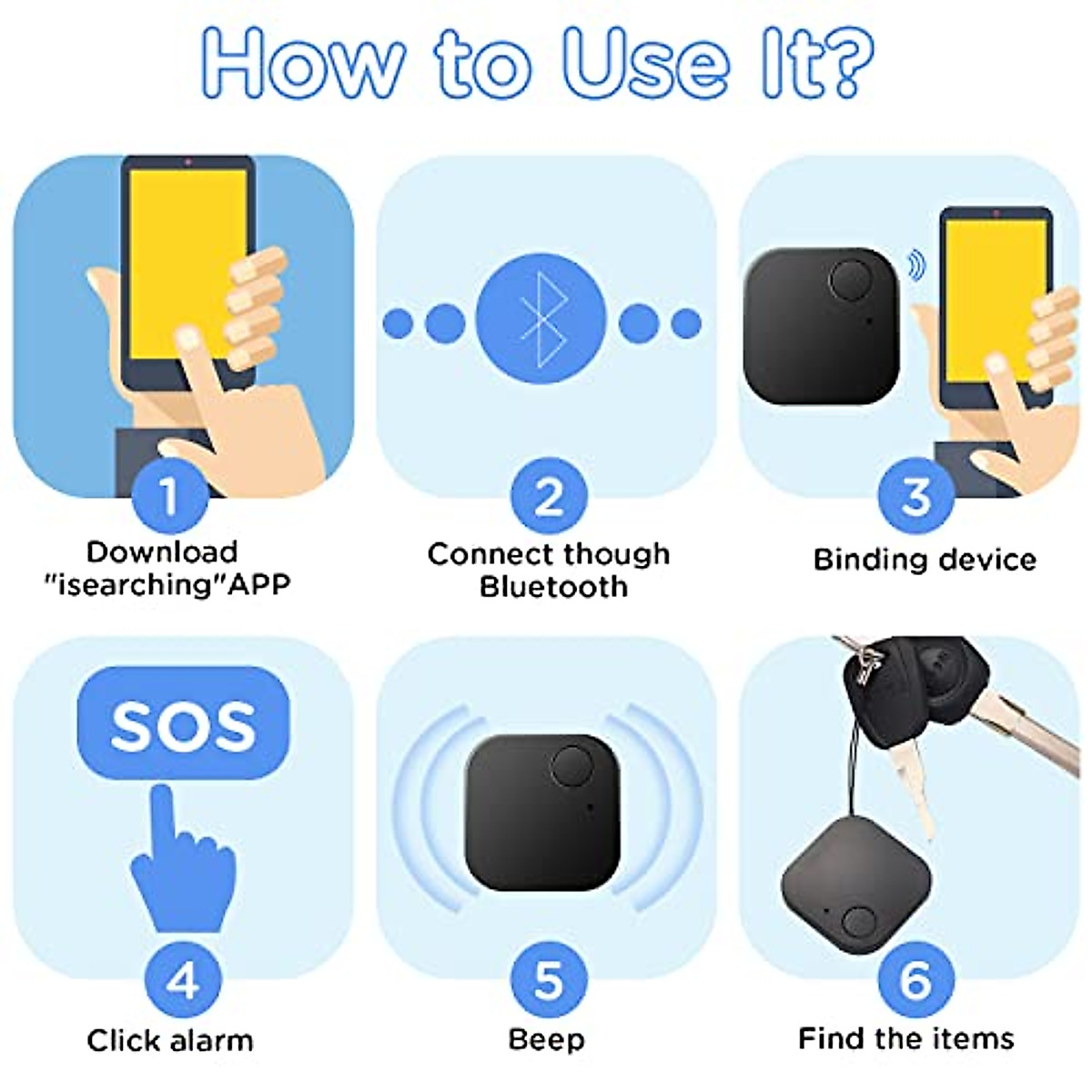 How to Use It?

1
Download "isearching"APP

2
Connect though Bluetooth

3
Binding device

SOS

4
Click alarm

5
Beep

6
Find the items