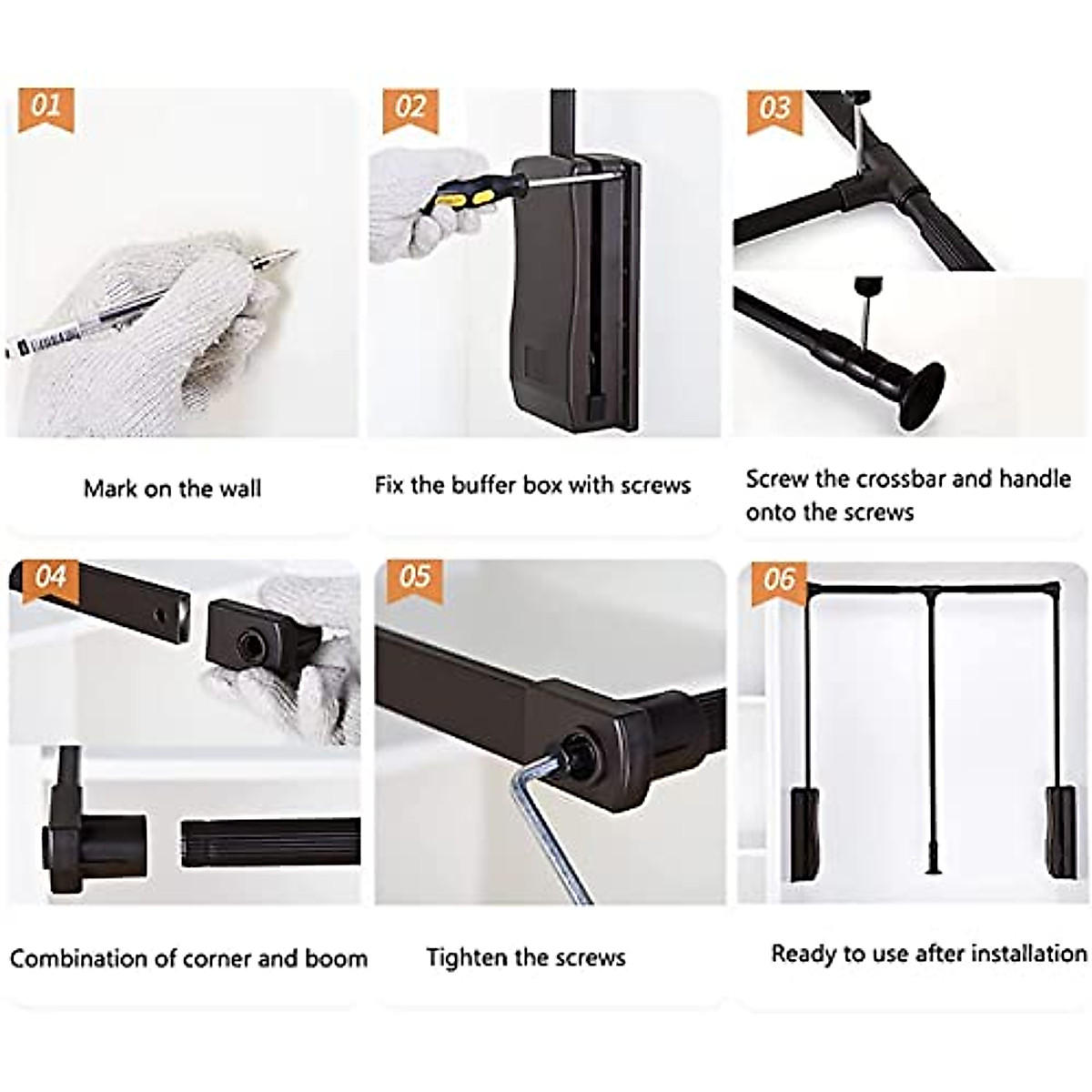 01

Mark on the wall

02

Fix the buffer box with screws

03

Screw the crossbar and handle onto the screws

04

Combination of corner and boom

05

Tighten the screws

06

Ready to use after installation