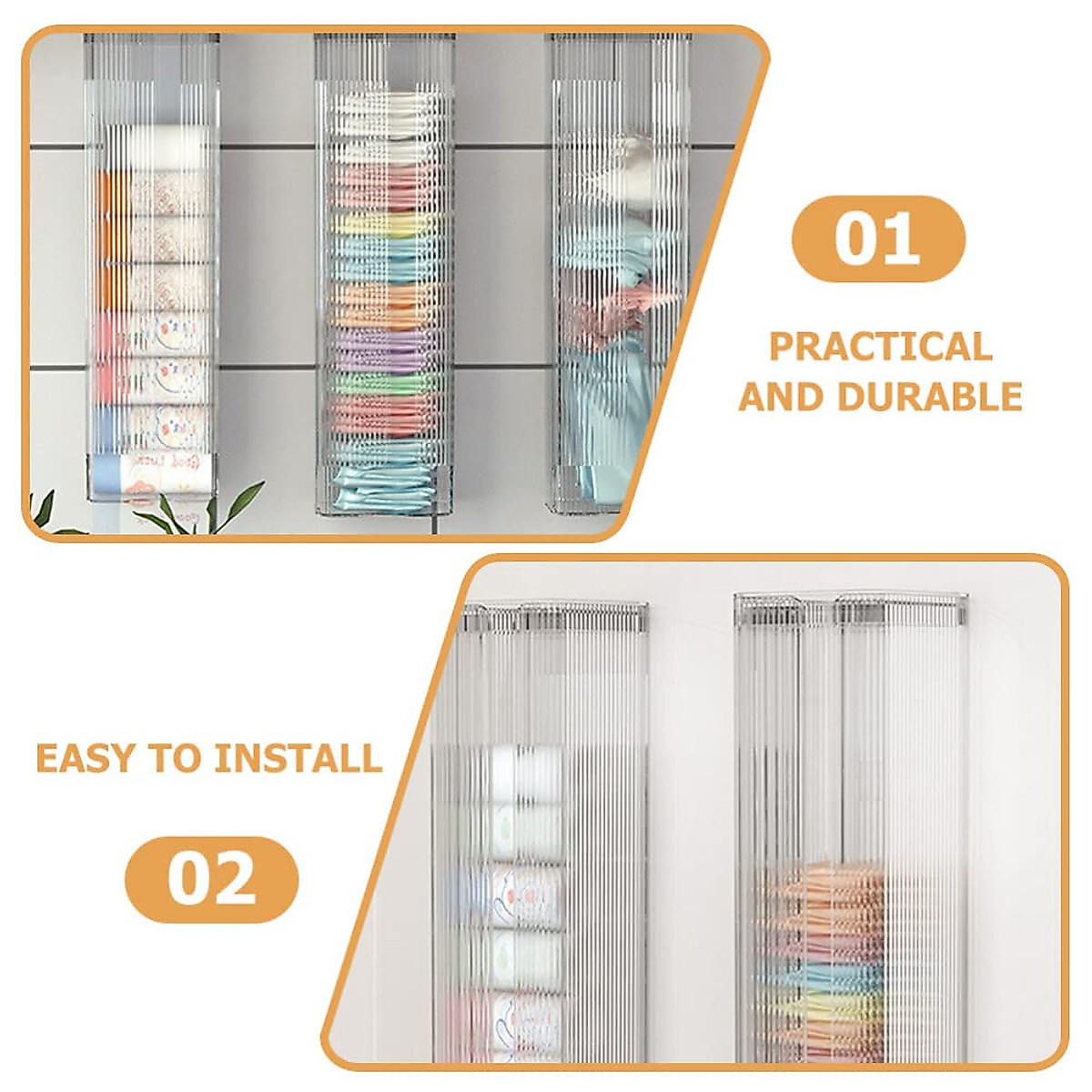 01

PRACTICAL AND DURABLE

EASY TO INSTALL

02