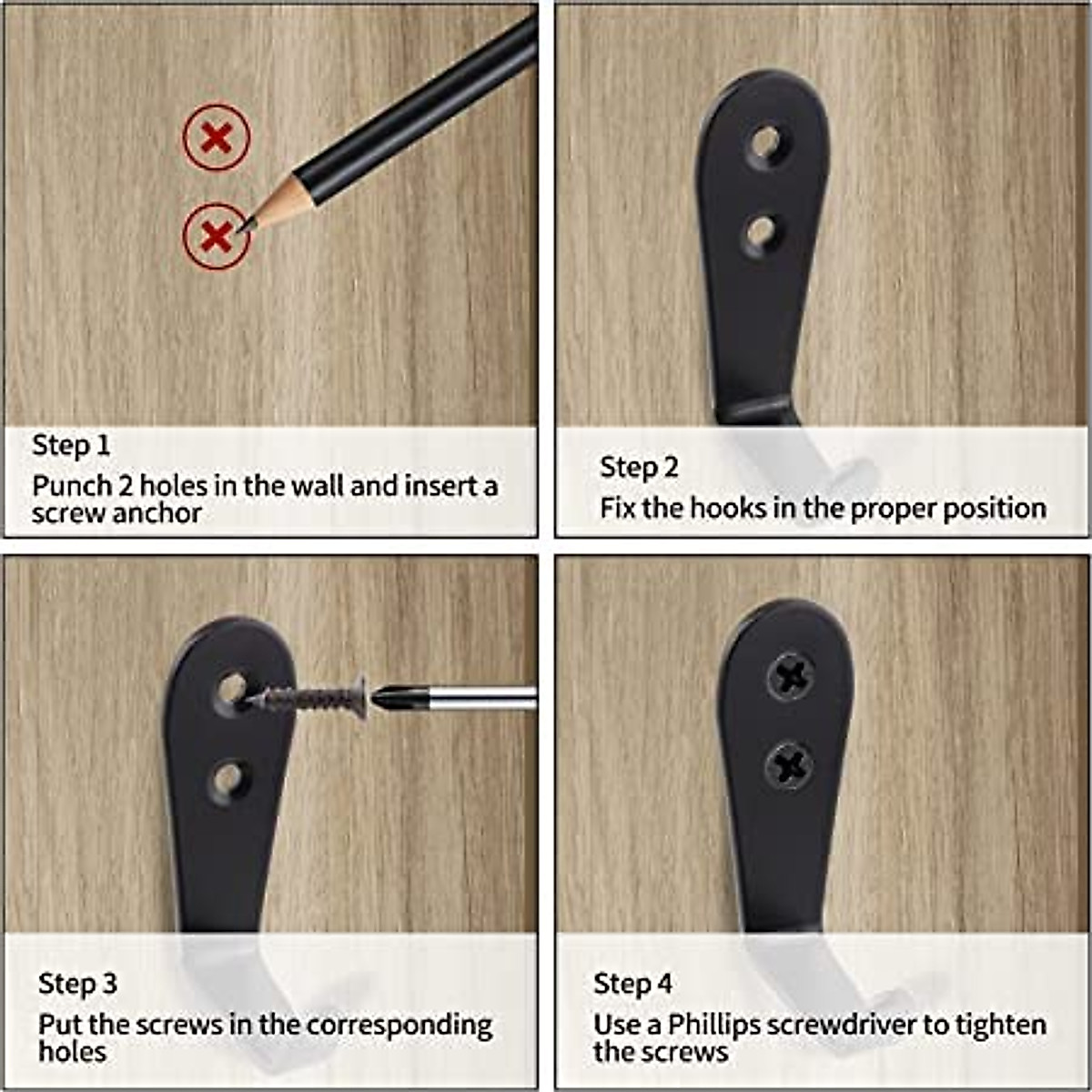 Step 1
Punch 2 holes in the wall and insert a screw anchor

Step 2
Fix the hooks in the proper position

Step 3
Put the screws in the corresponding holes

Step 4
Use a Phillips screwdriver to tighten the screws