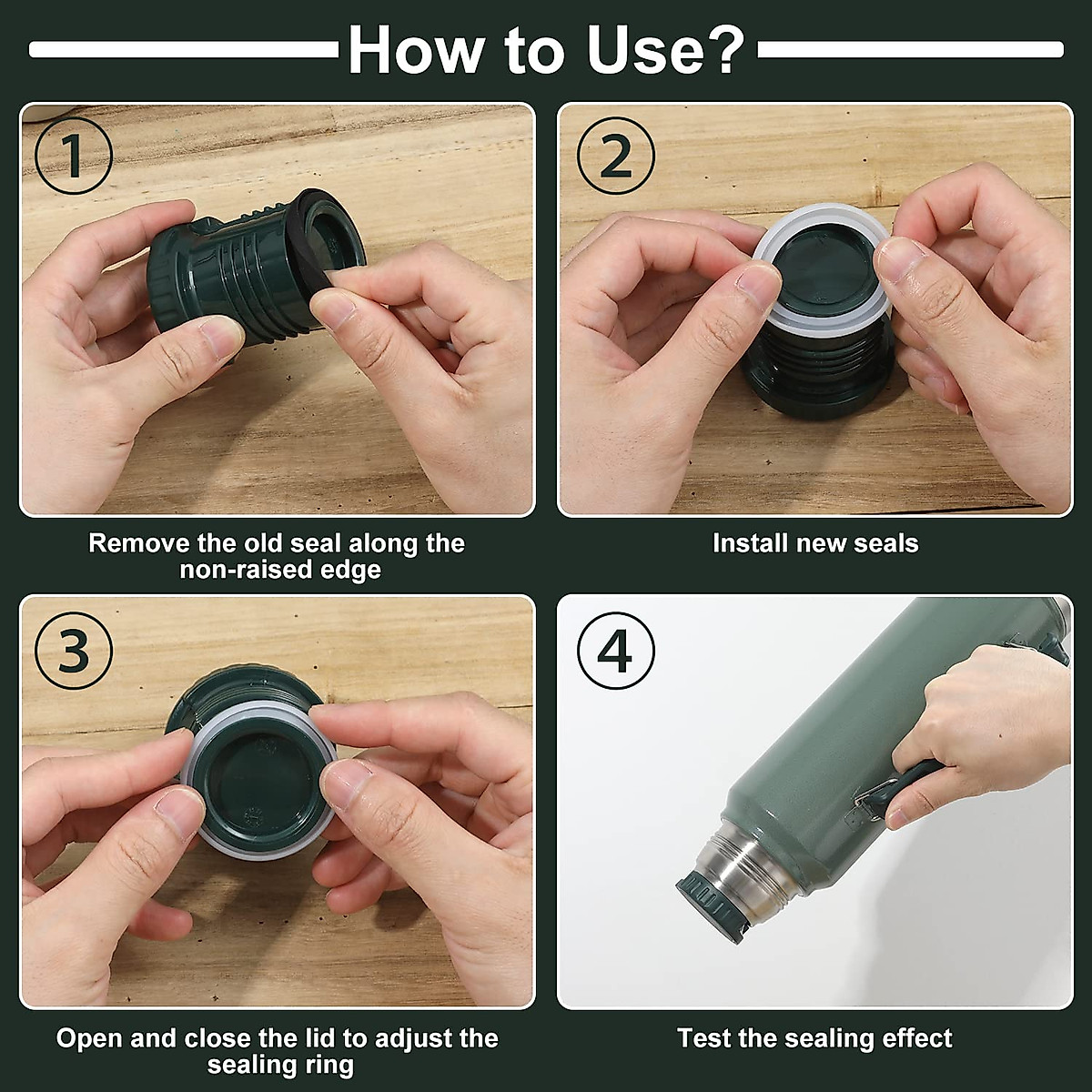 How to Use?

1

Remove the old seal along the non-raised edge

2

Install new seals

3

Open and close the lid to adjust the sealing ring

4

Test the sealing effect