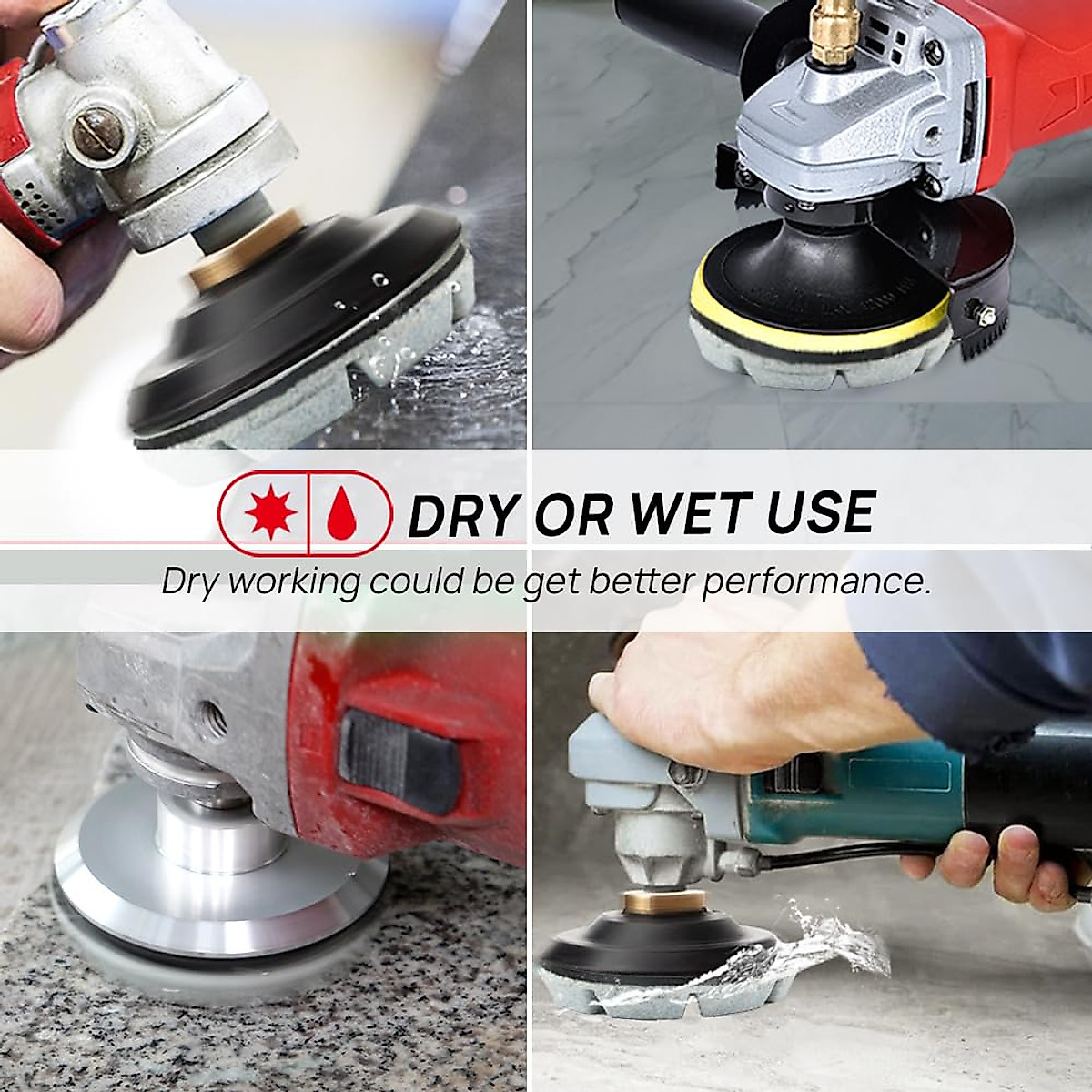 DRY OR WET USE

Dry working could be get better performance.