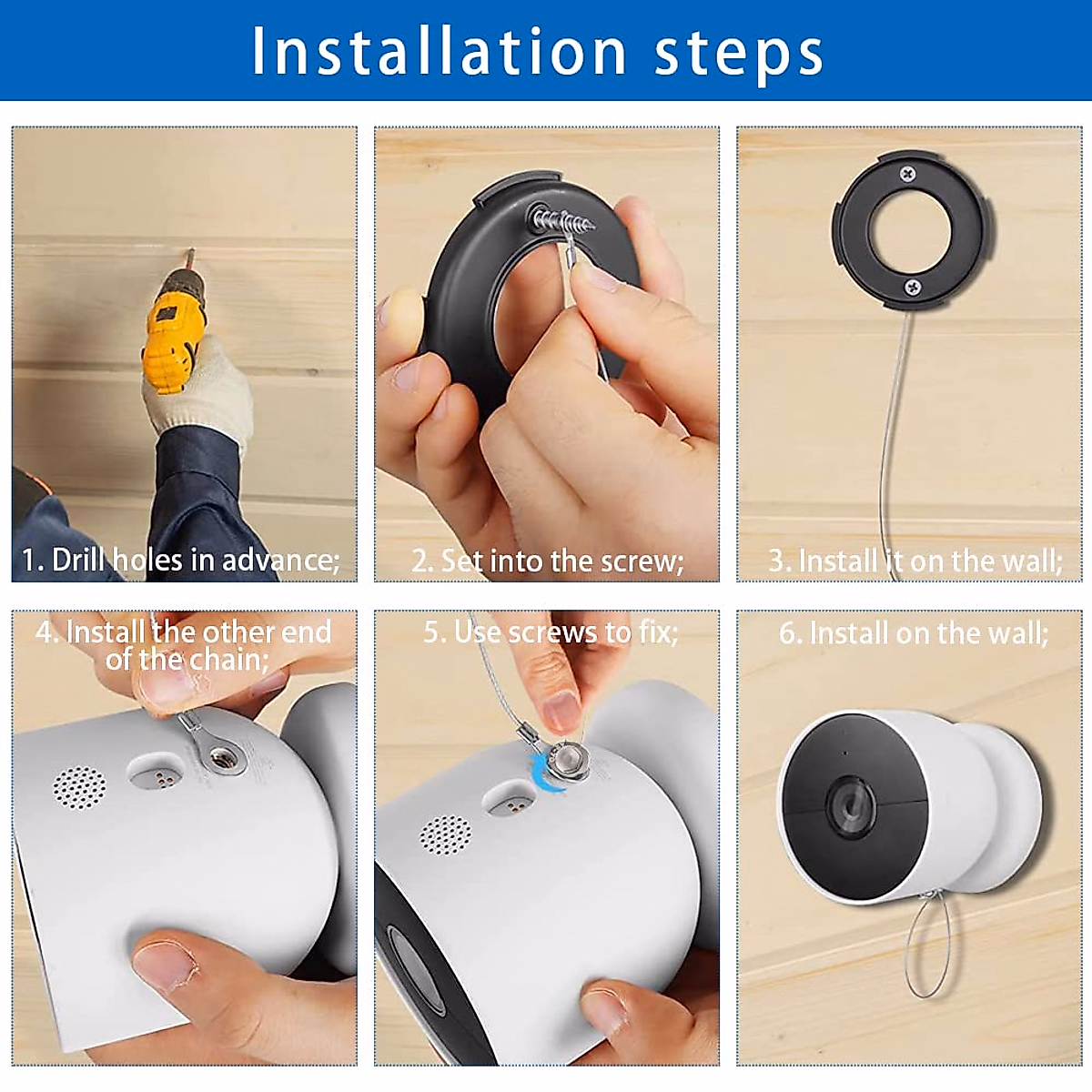 Installation steps

1. Drill holes in advance;

2. Set into the screw;

3. Install it on the wall;

4. Install the other end of the chain;

5. Use screws to fix;

6. Install on the wall;