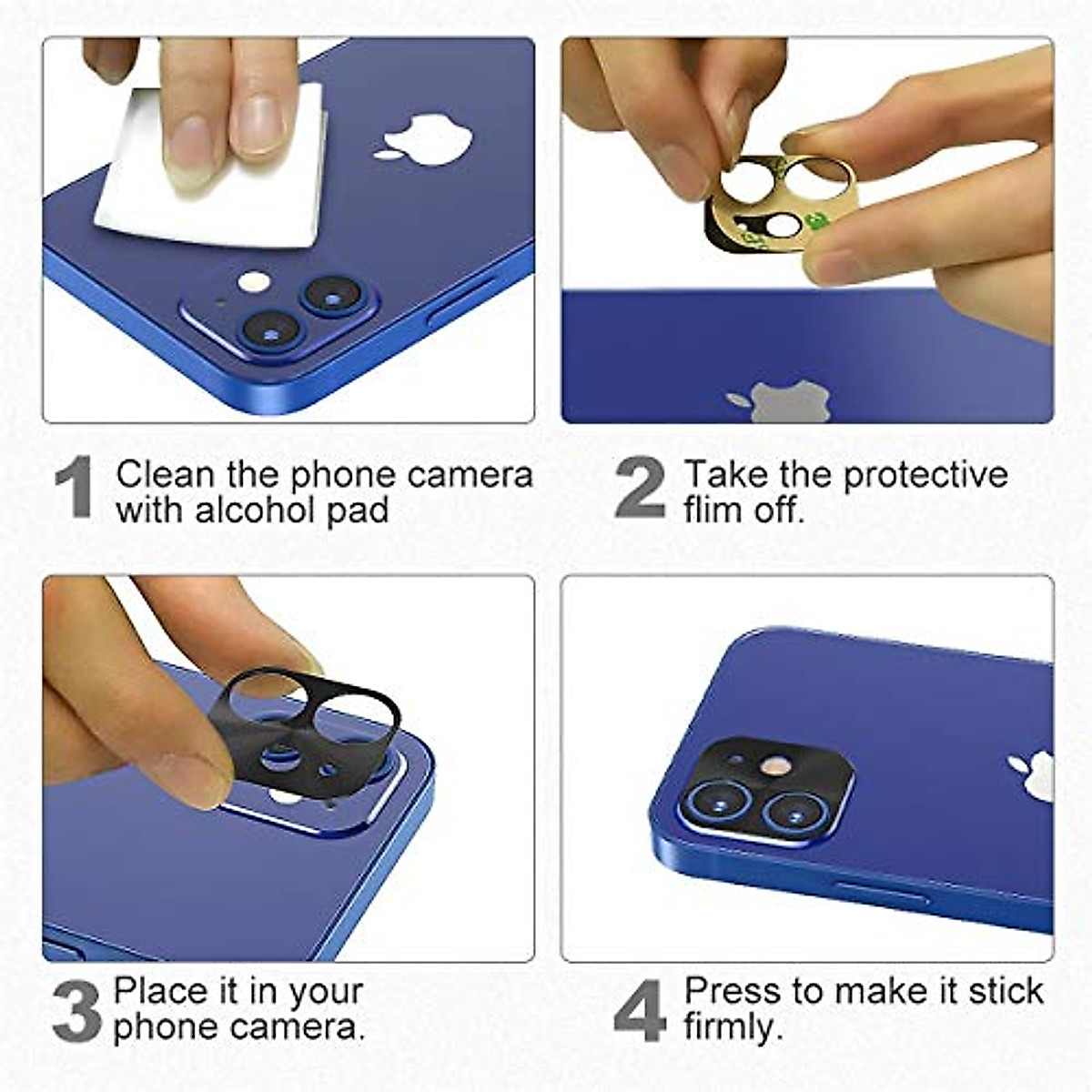 1 Clean the phone camera with alcohol pad

2 Take the protective flim off.

3 Place it in your phone camera.

4 Press to make it stick firmly.