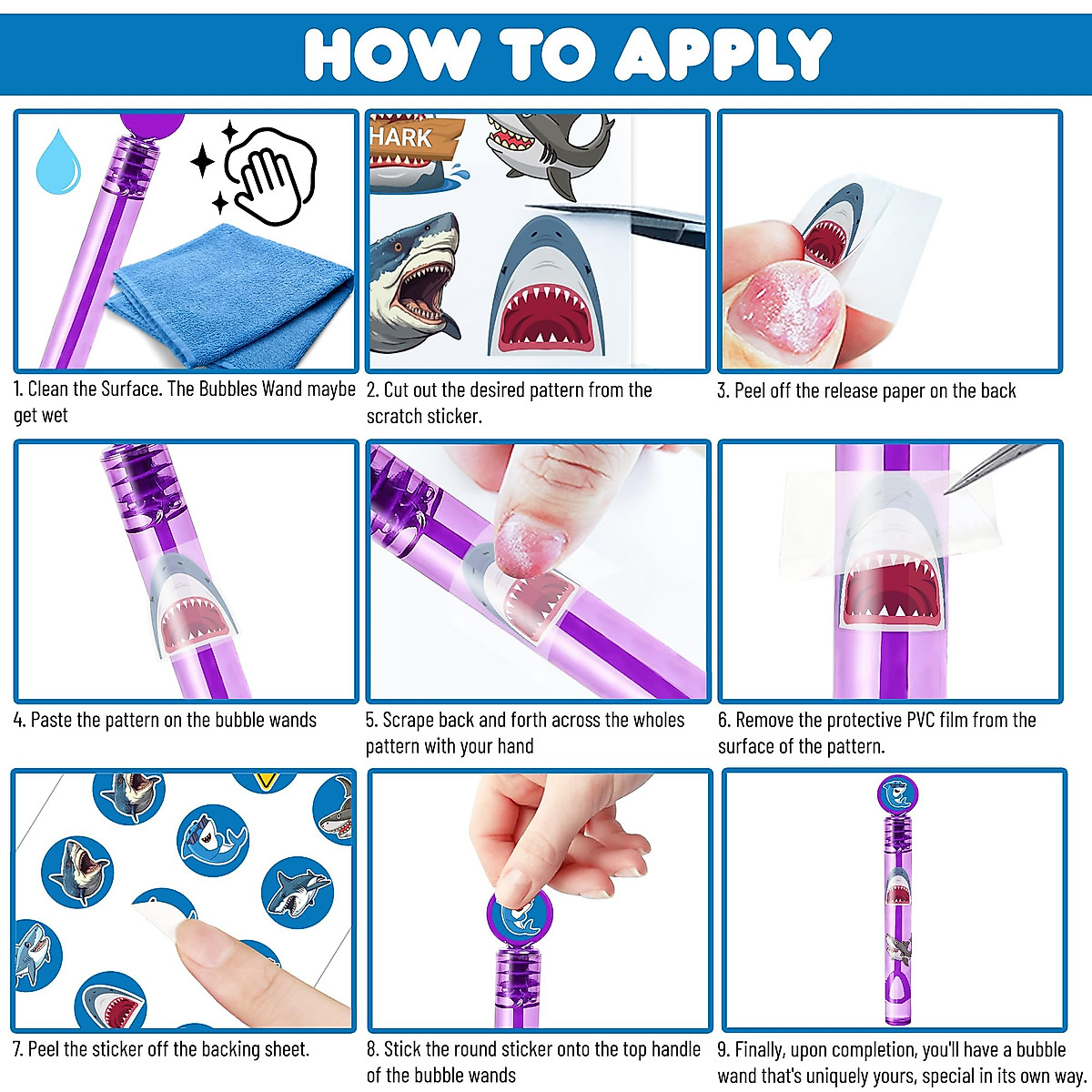 HOW TO APPLY

HARK

1. Clean the Surface. The Bubbles Wand maybe get wet

2. Cut out the desired pattern from the scratch sticker.

3. Peel off the release paper on the back

4. Paste the pattern on the bubble wands

5. Scrape back and forth across the wholes pattern with your hand

6. Remove the protective PVC film from the surface of the pattern.

7. Peel the sticker off the backing sheet.

8. Stick the round sticker onto the top handle of the bubble wands

9. Finally, upon completion, you'll have a bubble wand that's uniquely yours, special in its own way.