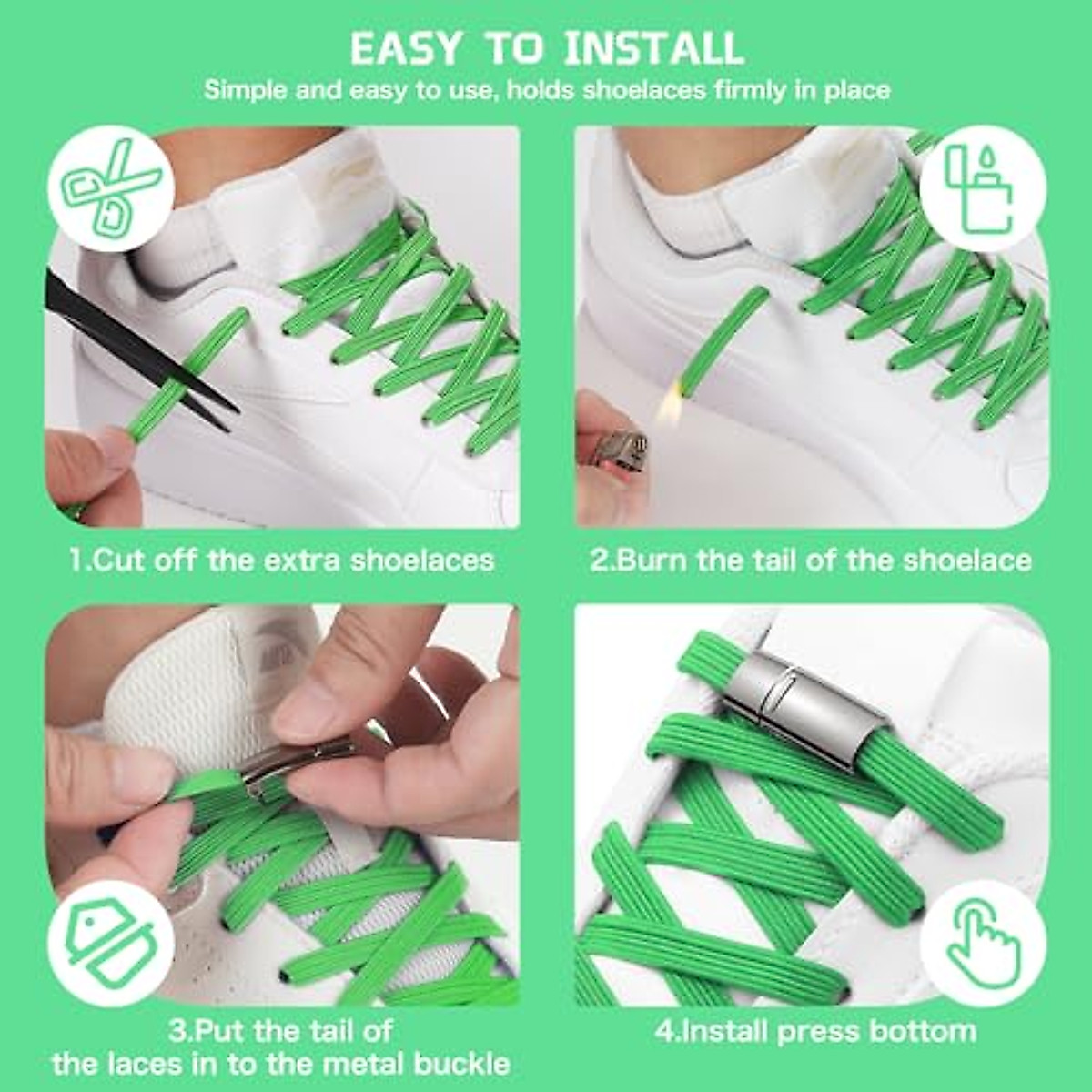 EASY TO INSTALL
Simple and easy to use, holds shoelaces firmly in place

1.Cut off the extra shoelaces

2.Burn the tail of the shoelace

3.Put the tail of the laces in to the metal buckle

4.Install press bottom