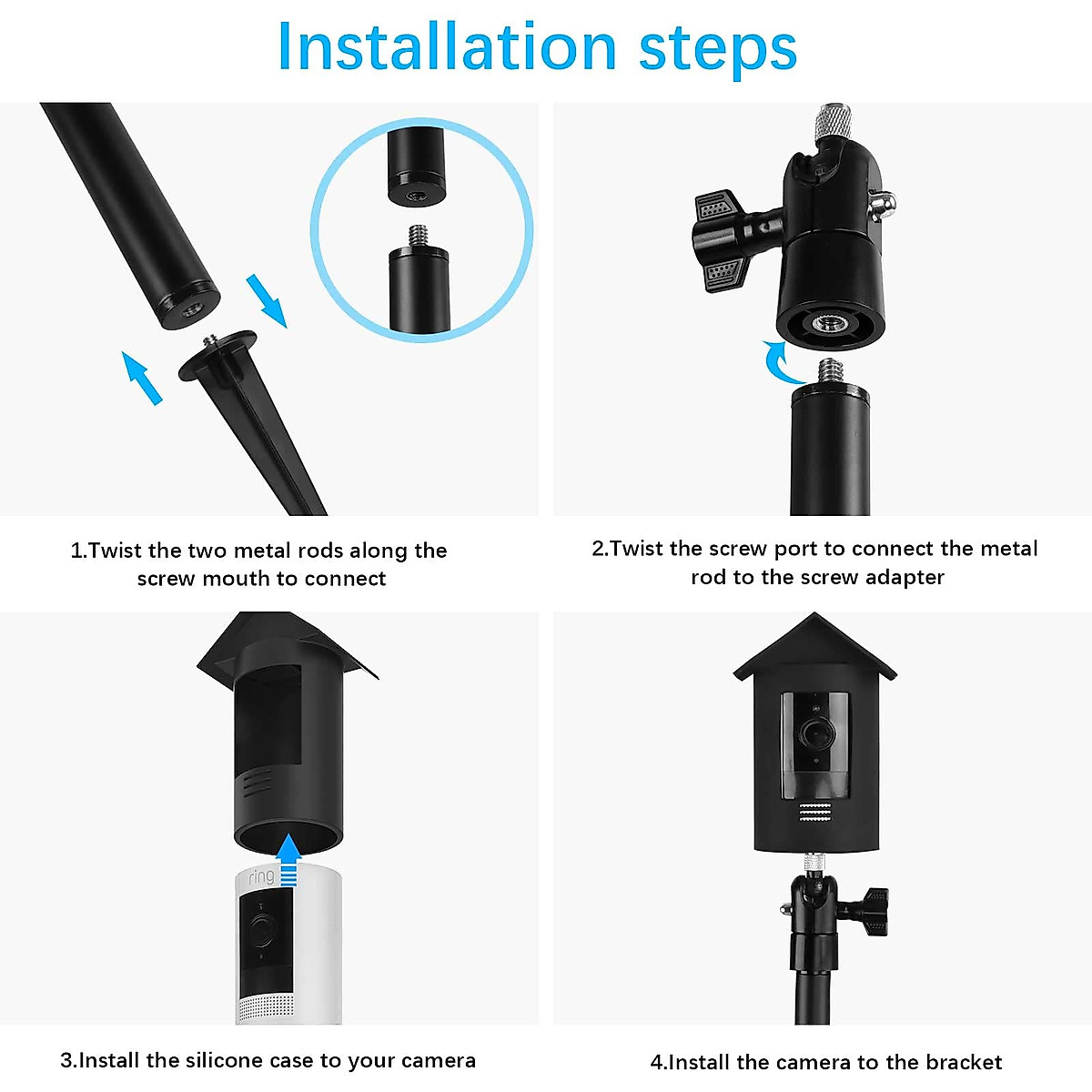 Installation steps

1.Twist the two metal rods along the screw mouth to connect

2.Twist the screw port to connect the metal rod to the screw adapter

ring

3.Install the silicone case to your camera

4.Install the camera to the bracket