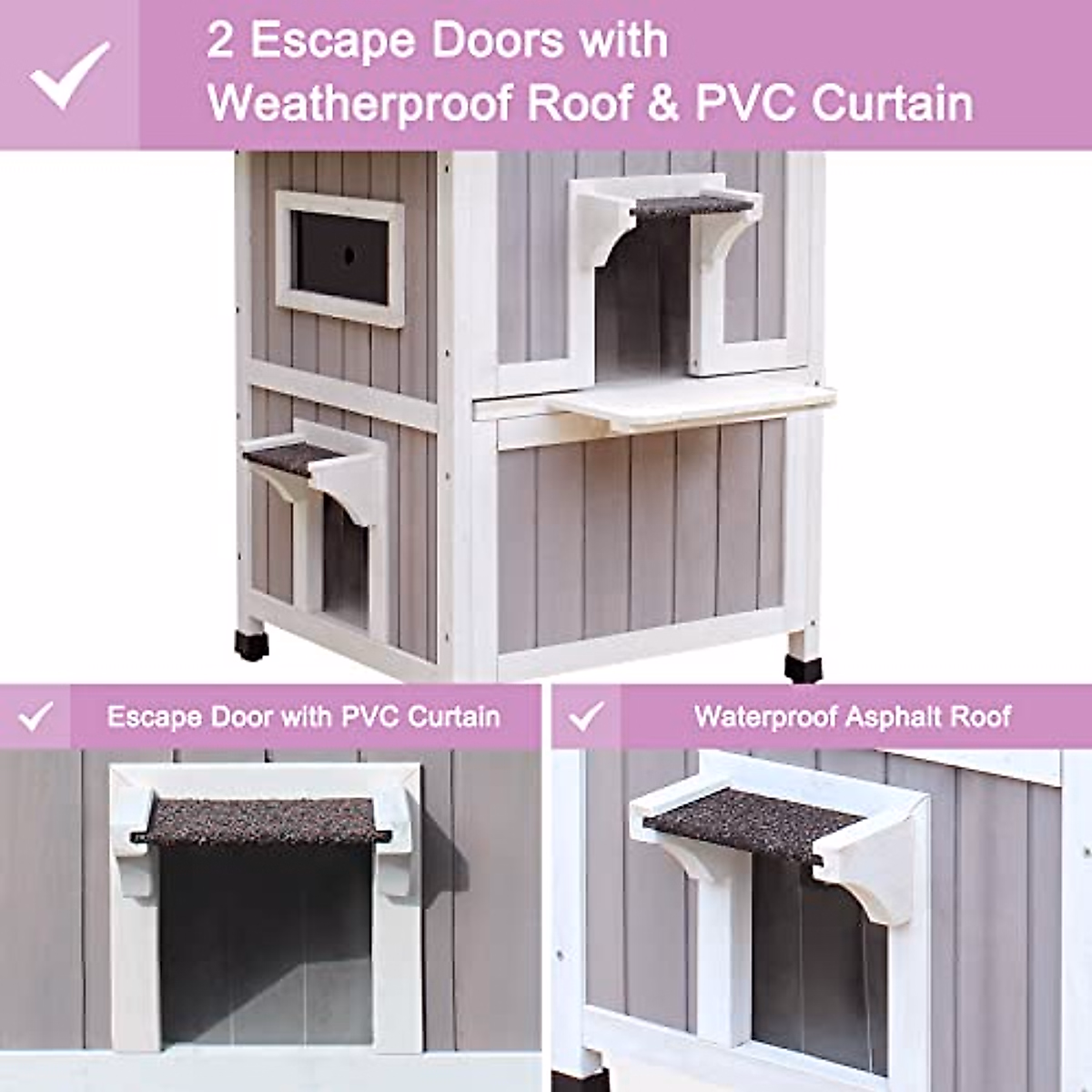 2 Escape Doors with Weatherproof Roof & PVC Curtain

Escape Door with PVC Curtain

Waterproof Asphalt Roof