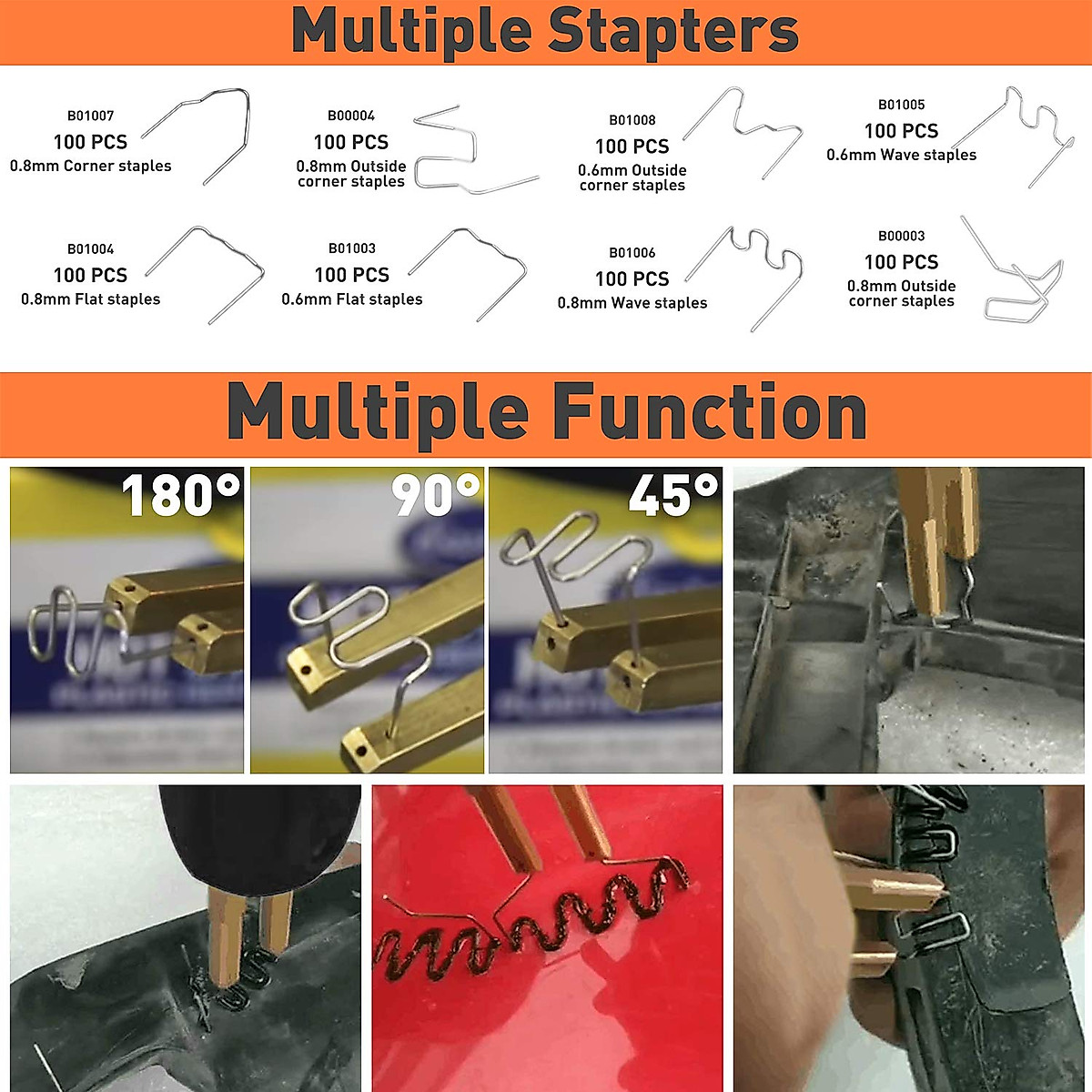 Multiple Stapters

B01007
100 PCS
0.8mm Corner staples

B00004
100 PCS
0.8mm Outside corner staples

B01008
100 PCS
0.6mm Outside corner staples

B01005
100 PCS
0.6mm Wave staples

B01004
100 PCS
0.8mm Flat staples

B01003
100 PCS
0.6mm Flat staples

B01006
100 PCS
0.8mm Wave staples

B00003
100 PCS
0.8mm Outside corner staples

Multiple Function

180°

90°

45°