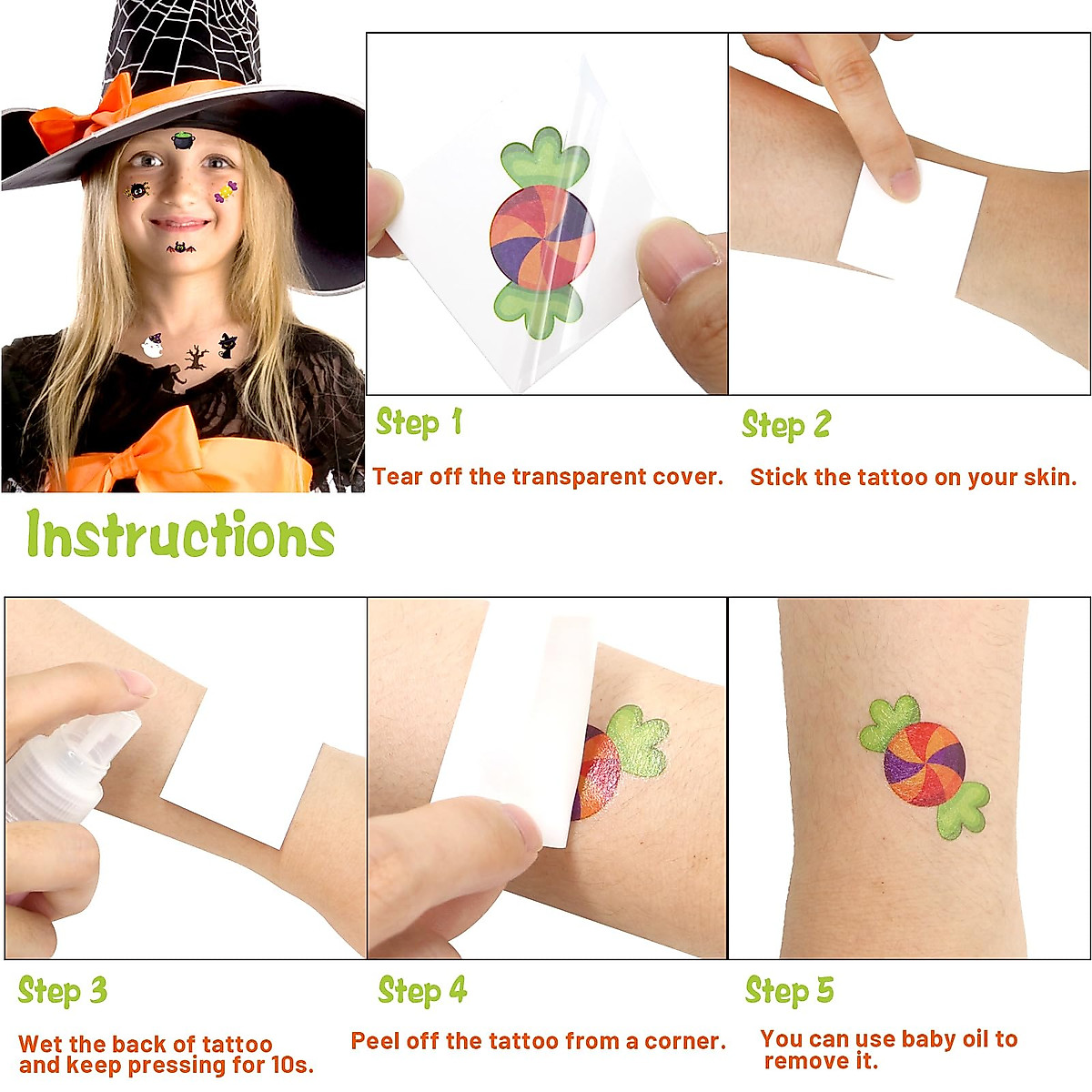 Step 1

Tear off the transparent cover.

Step 2

Stick the tattoo on your skin.

Instructions

Step 3

Wet the back of tattoo and keep pressing for 10s.

Step 4

Peel off the tattoo from a corner.

Step 5

You can use baby oil to remove it.