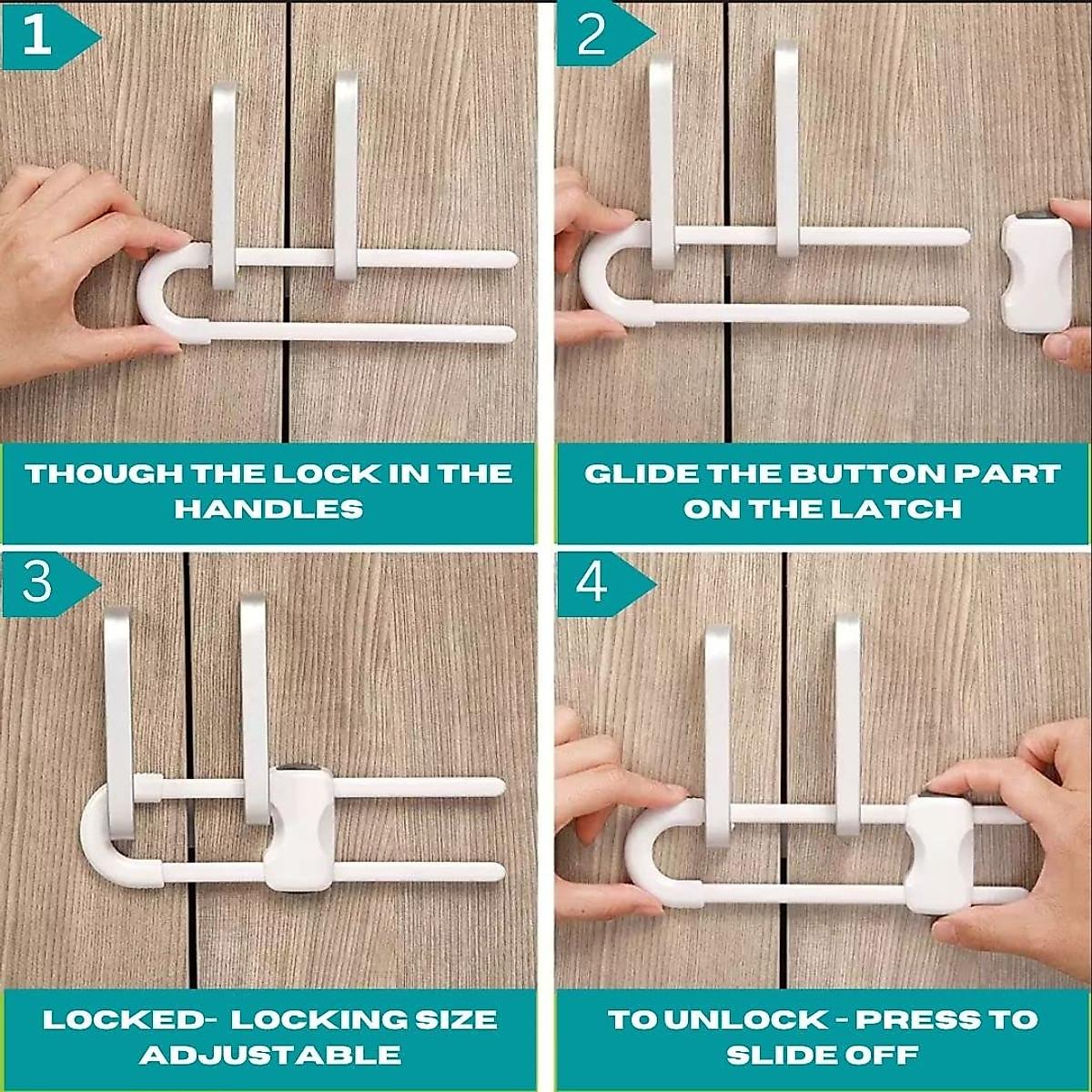 1

THOUGH THE LOCK IN THE HANDLES

2

GLIDE THE BUTTON PART ON THE LATCH

3

LOCKED- LOCKING SIZE ADJUSTABLE

4

TO UNLOCK - PRESS TO SLIDE OFF