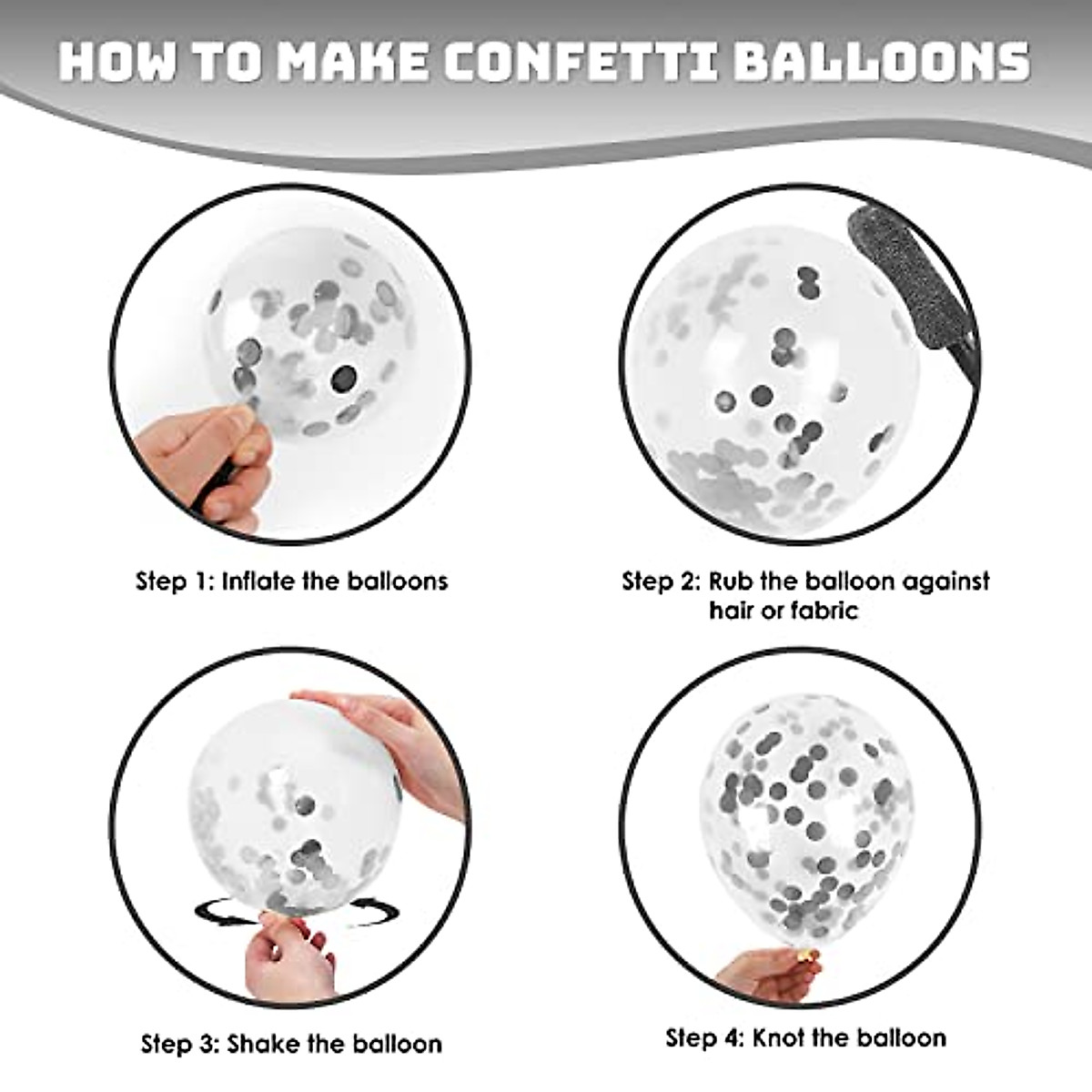 HOW TO MAKE CONFETTI BALLOONS

Step 1: Inflate the balloons

Step 2: Rub the balloon against hair or fabric

Step 3: Shake the balloon

Step 4: Knot the balloon