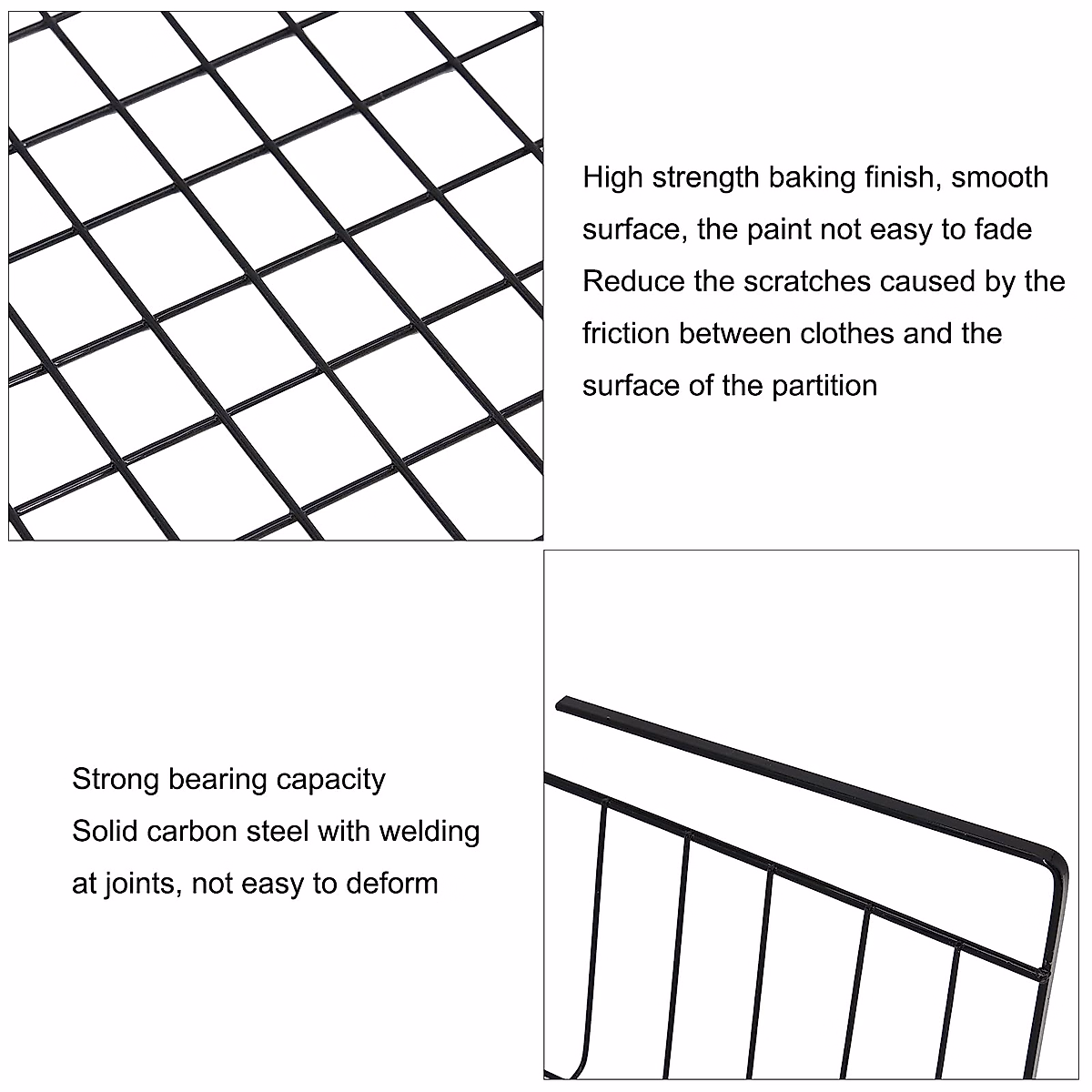 High strength baking finish, smooth surface, the paint not easy to fade
Reduce the scratches caused by the friction between clothes and the surface of the partition

Strong bearing capacity
Solid carbon steel with welding at joints, not easy to deform