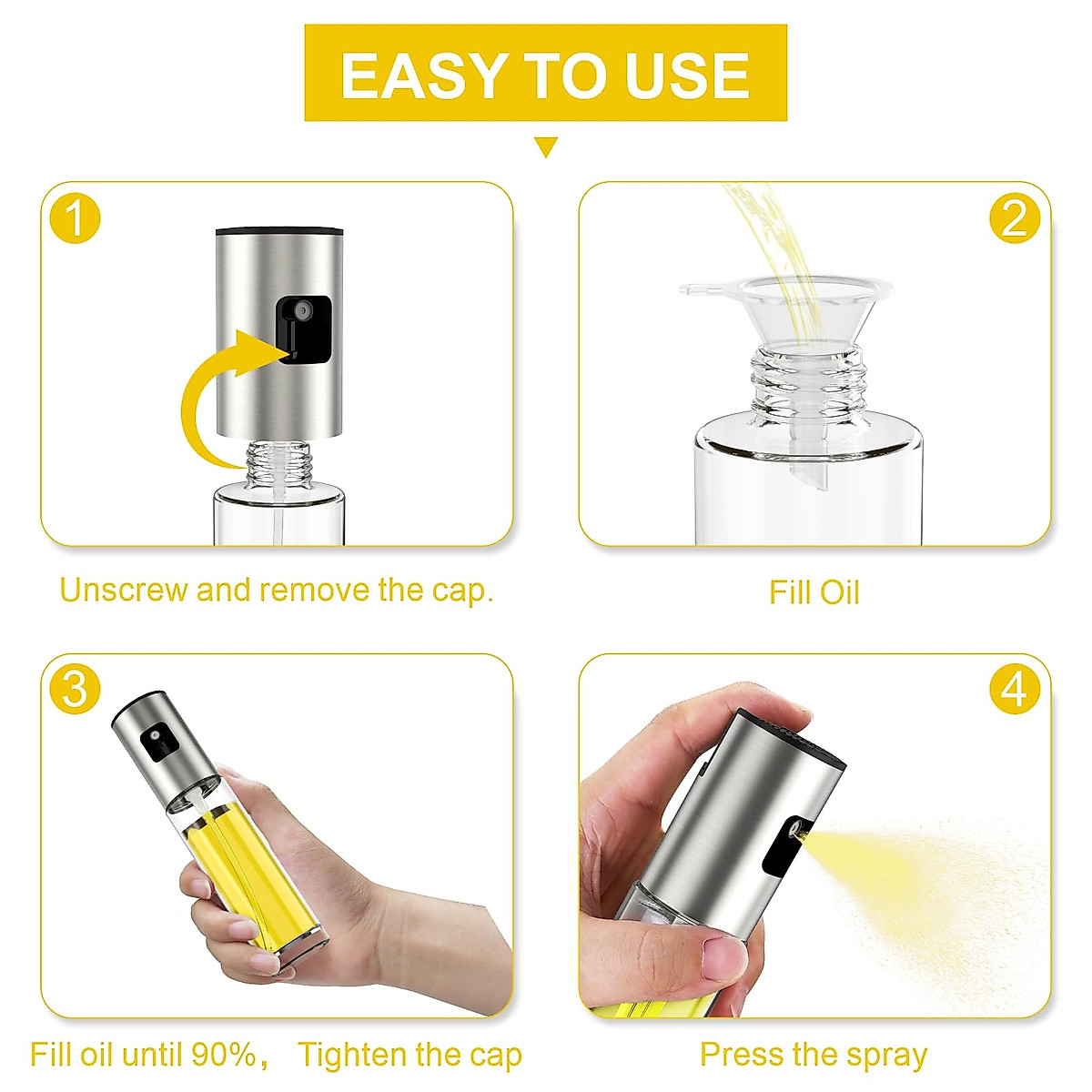 EASY TO USE

1

Unscrew and remove the cap.

2

Fill Oil

3

Fill oil until 90%， Tighten the cap

4

Press the spray