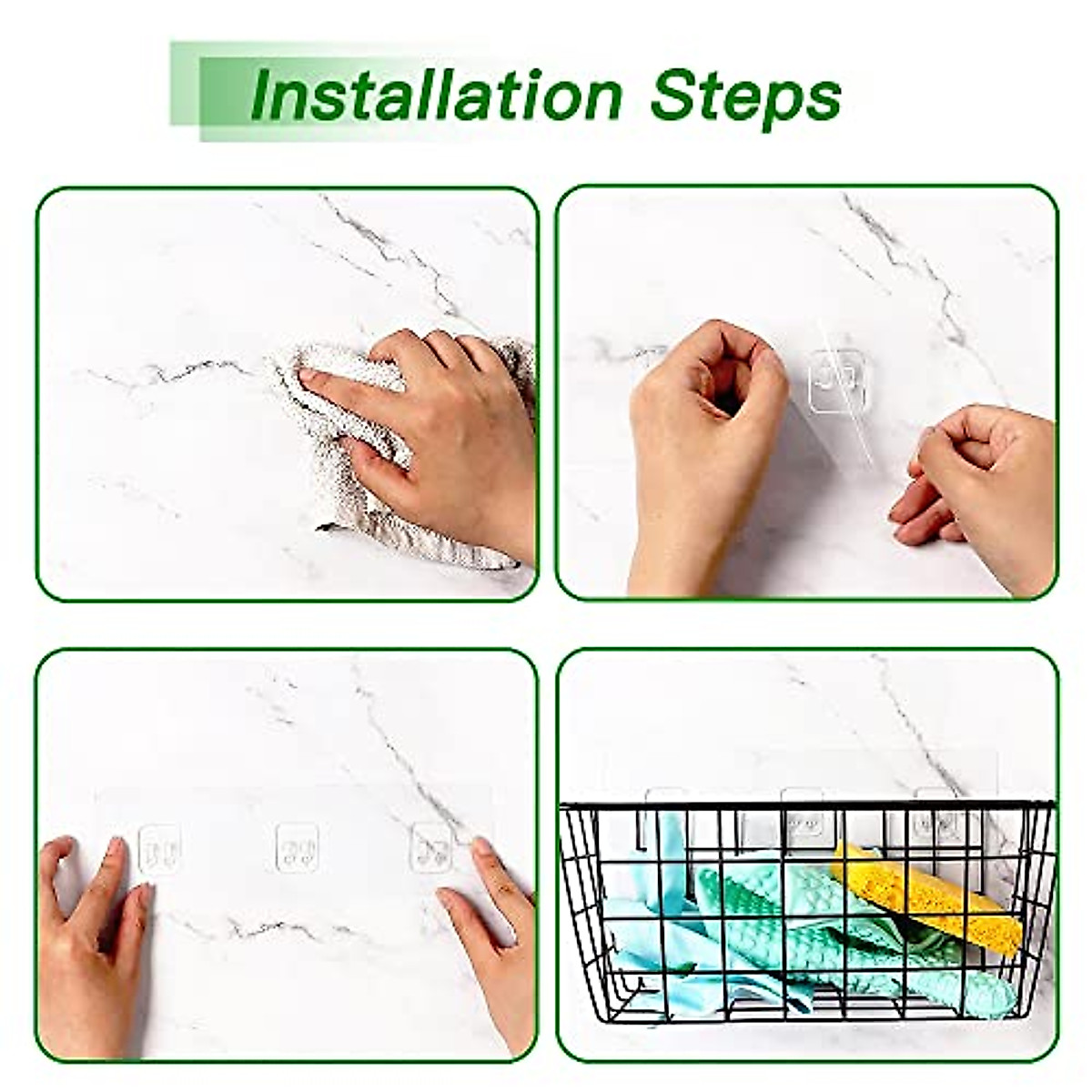 Installation Steps