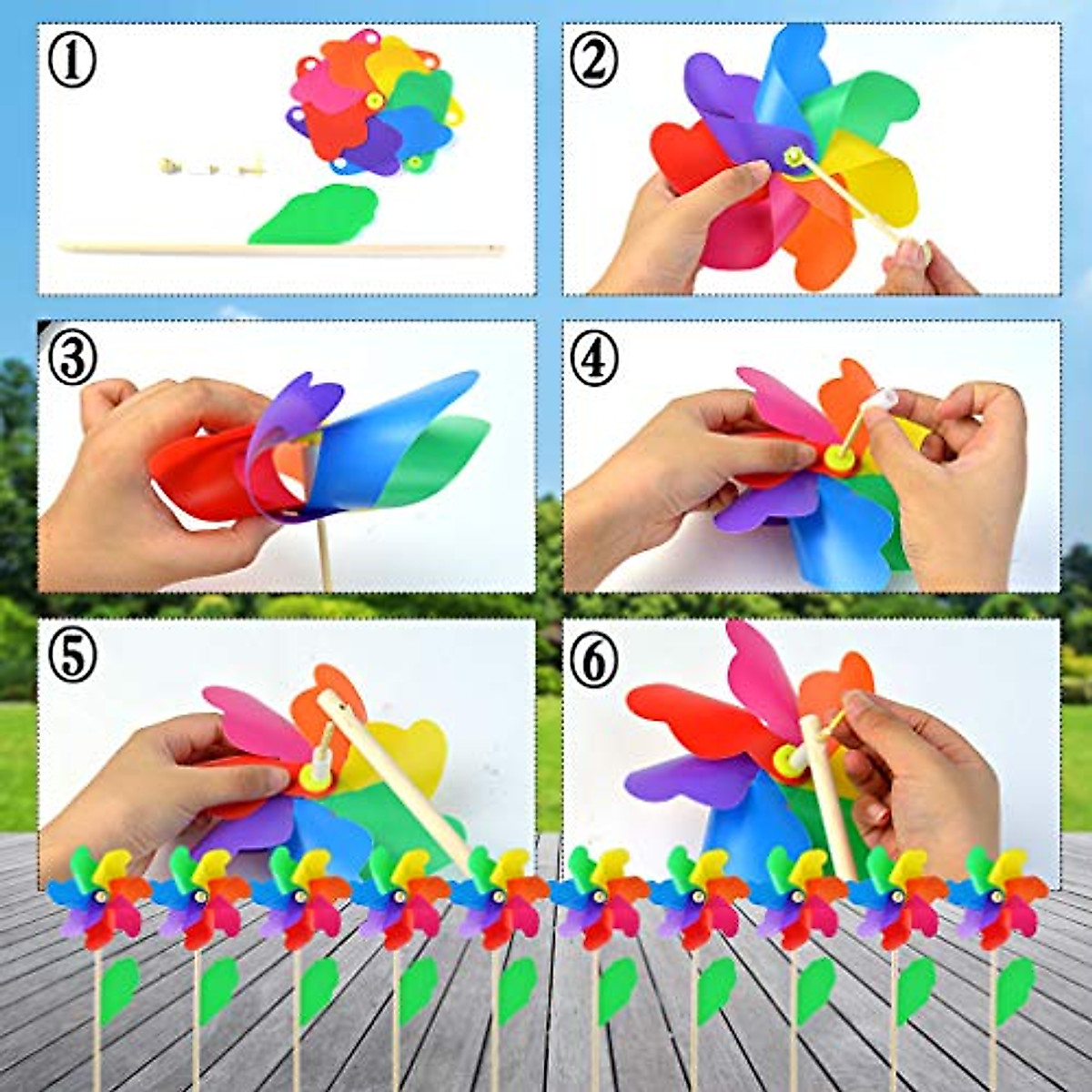 ①
②
③
④
⑤
⑥