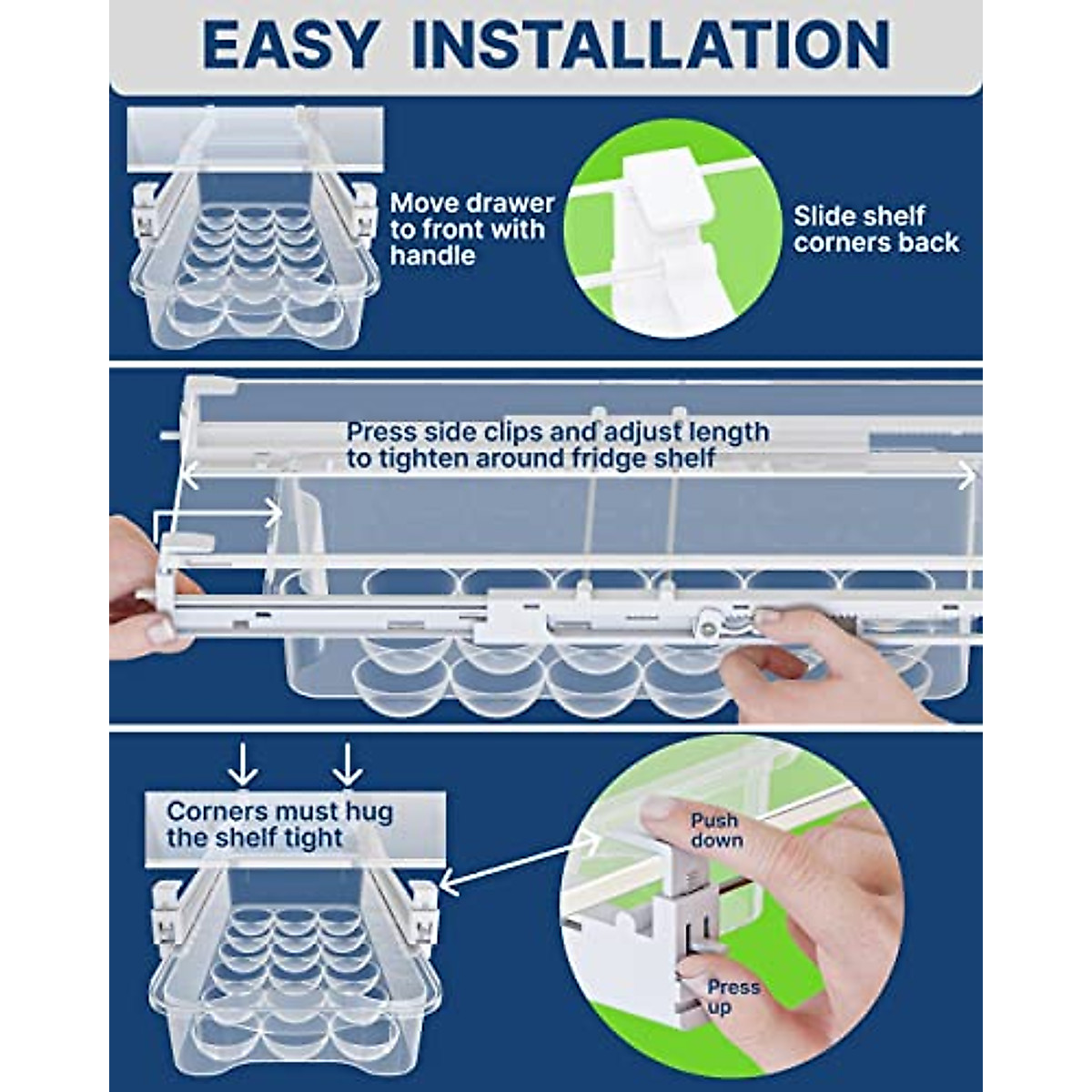 EASY INSTALLATION

Move drawer to front with handle

Slide shelf corners back

Press side clips and adjust length to tighten around fridge shelf

Corners must hug the shelf tight

Push down

Press up