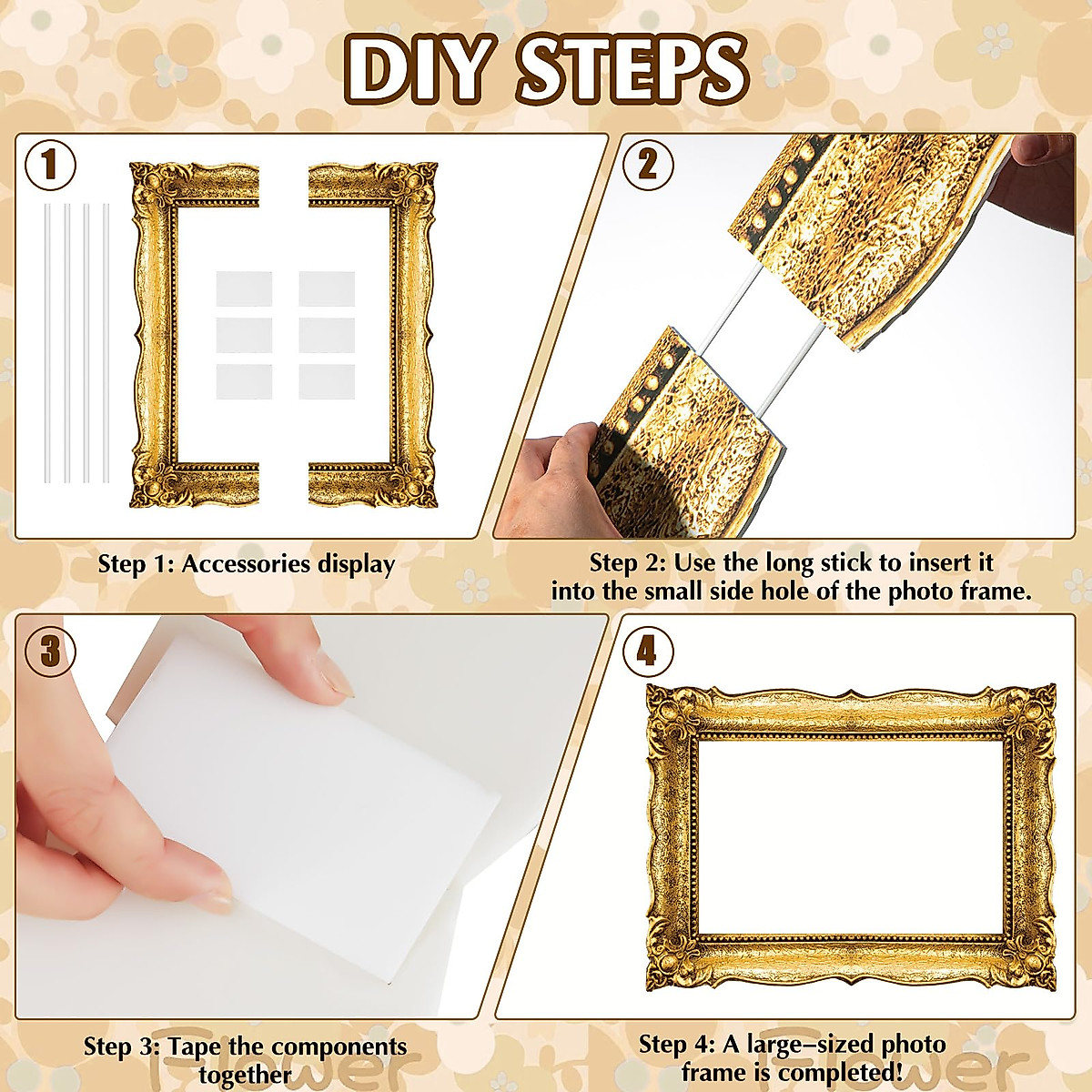 DIY STEPS

1

Step 1: Accessories display

2

Step 2: Use the long stick to insert it into the small side hole of the photo frame.

3

Step 3: Tape the components together

4

Step 4: A large-sized photo frame is completed!

Flower

Flower