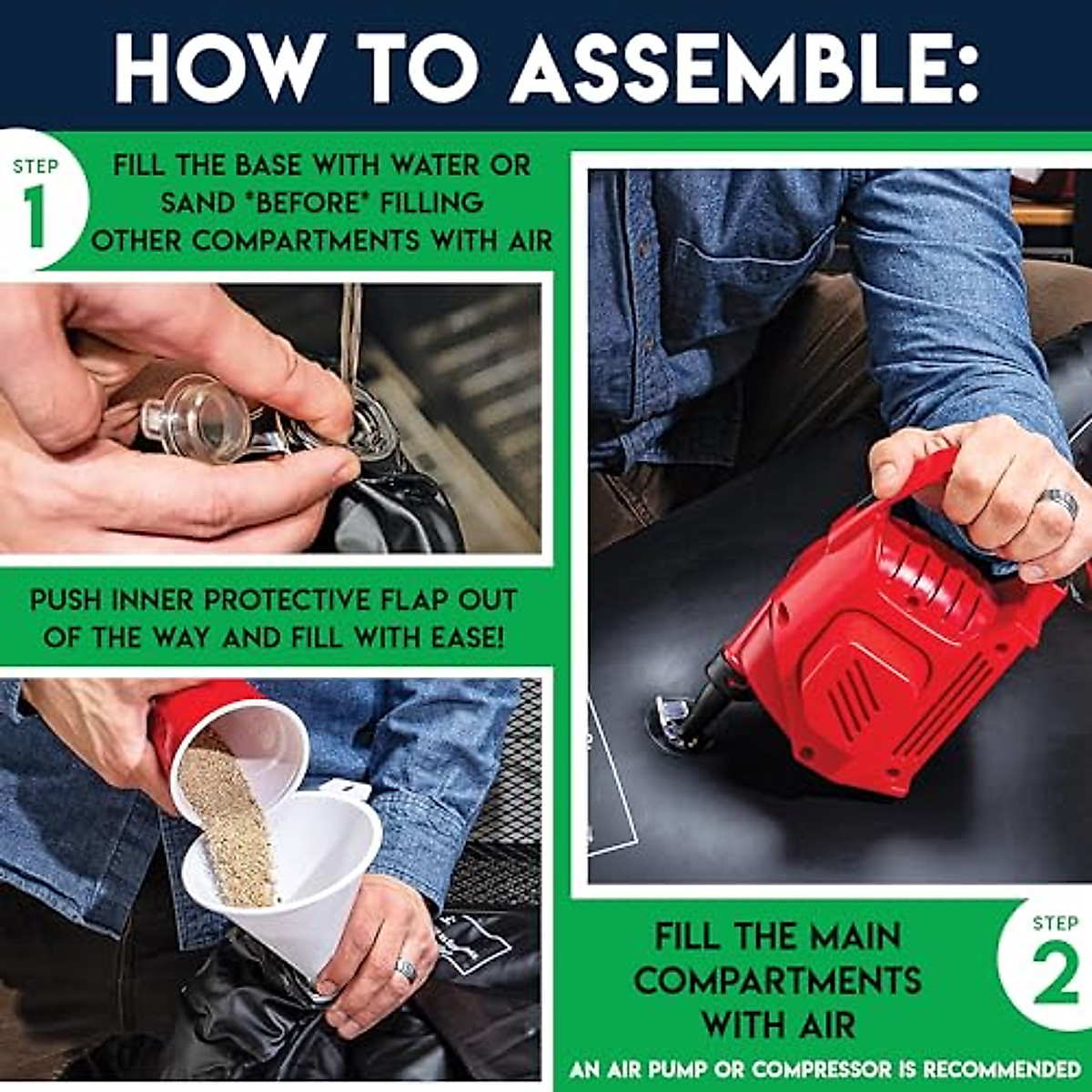 HOW TO ASSEMBLE:

STEP 1

FILL THE BASE WITH WATER OR SAND *BEFORE* FILLING OTHER COMPARTMENTS WITH AIR

PUSH INNER PROTECTIVE FLAP OUT OF THE WAY AND FILL WITH EASE!

FILL THE MAIN COMPARTMENTS WITH AIR

STEP 2

AN AIR PUMP OR COMPRESSOR IS RECOMMENDED