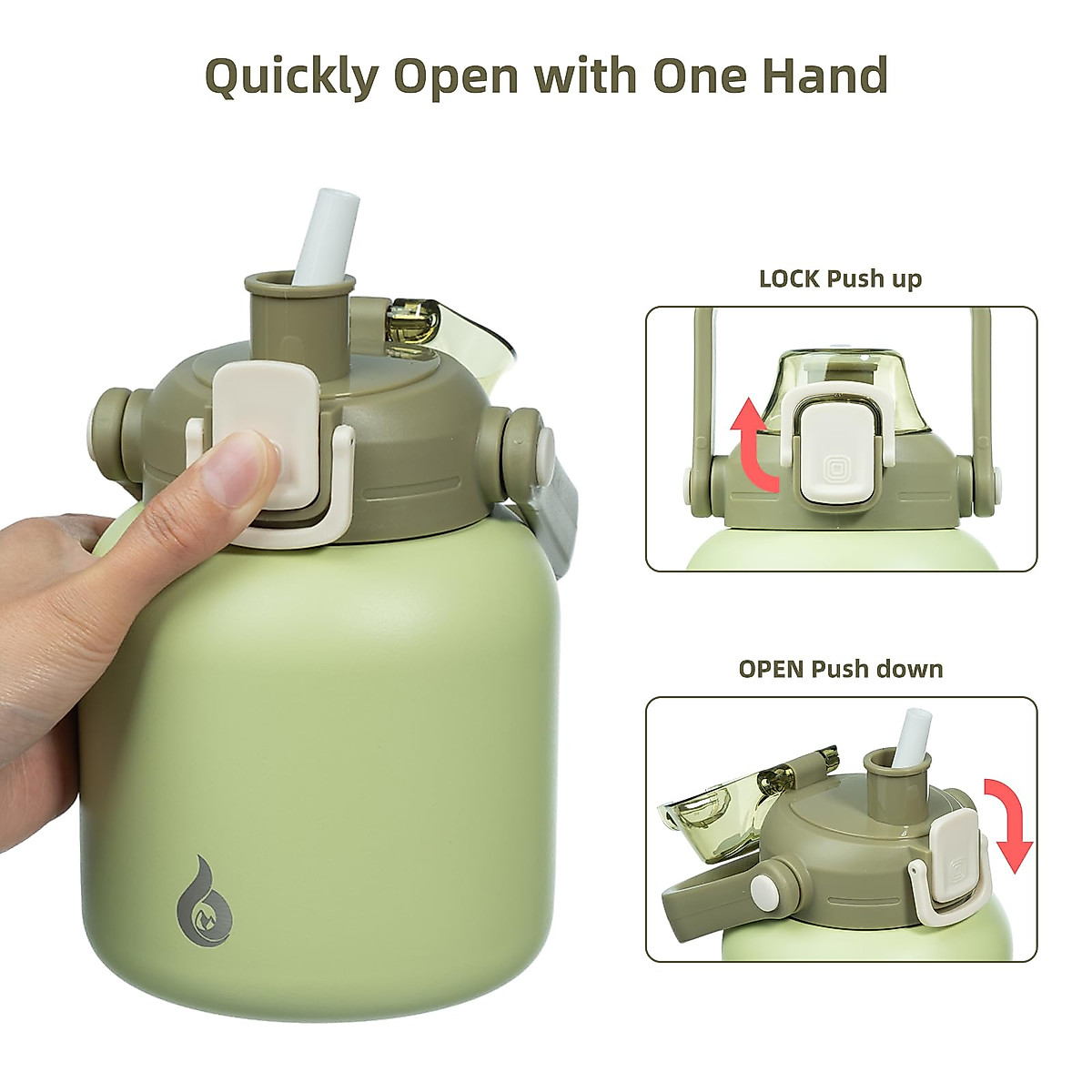 Quickly Open with One Hand

LOCK Push up

OPEN Push down