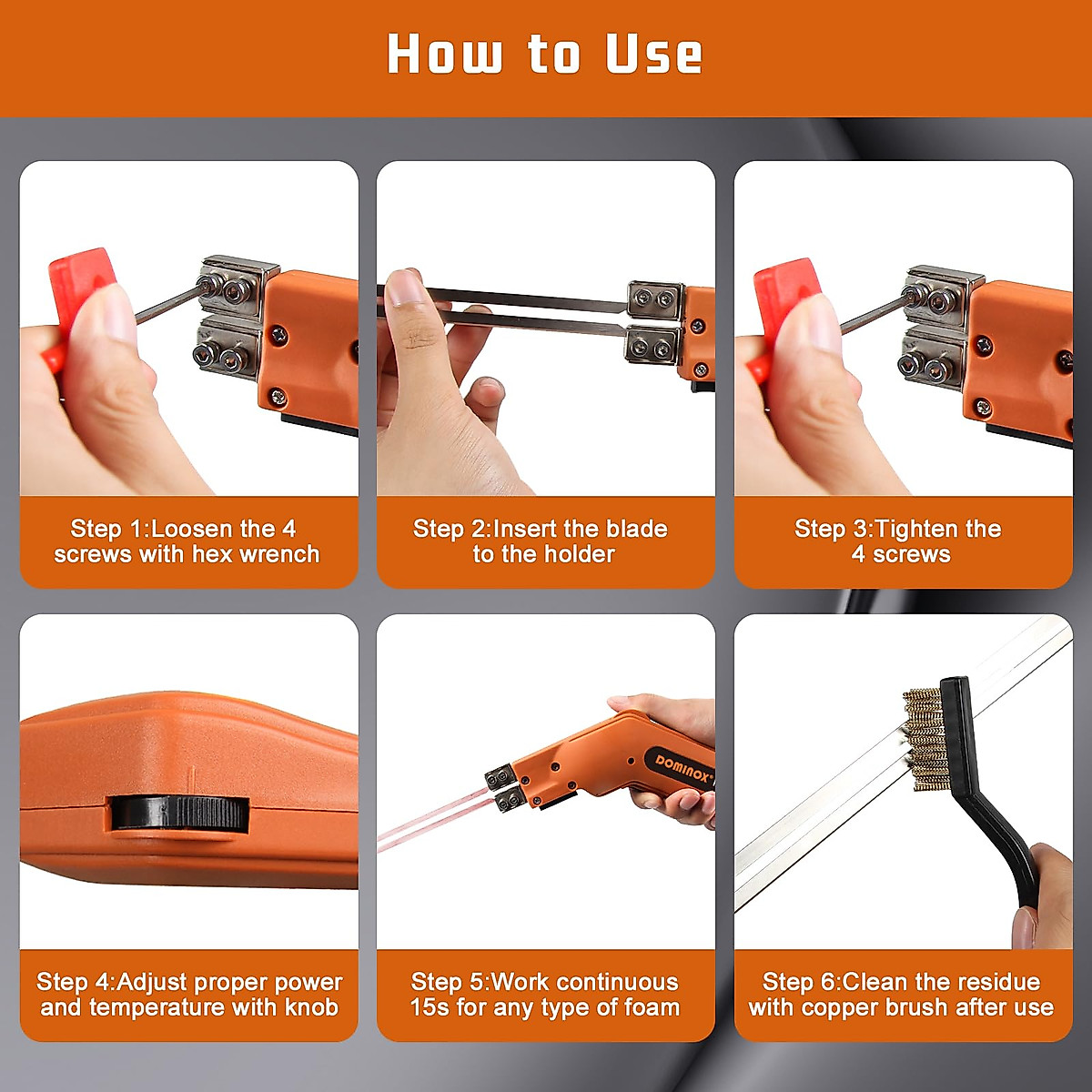 How to Use

Step 1:Loosen the 4 screws with hex wrench

Step 2:Insert the blade to the holder

Step 3:Tighten the 4 screws

Step 4:Adjust proper power and temperature with knob

DOMINOX

Step 5:Work continuous 15s for any type of foam

Step 6:Clean the residue with copper brush after use