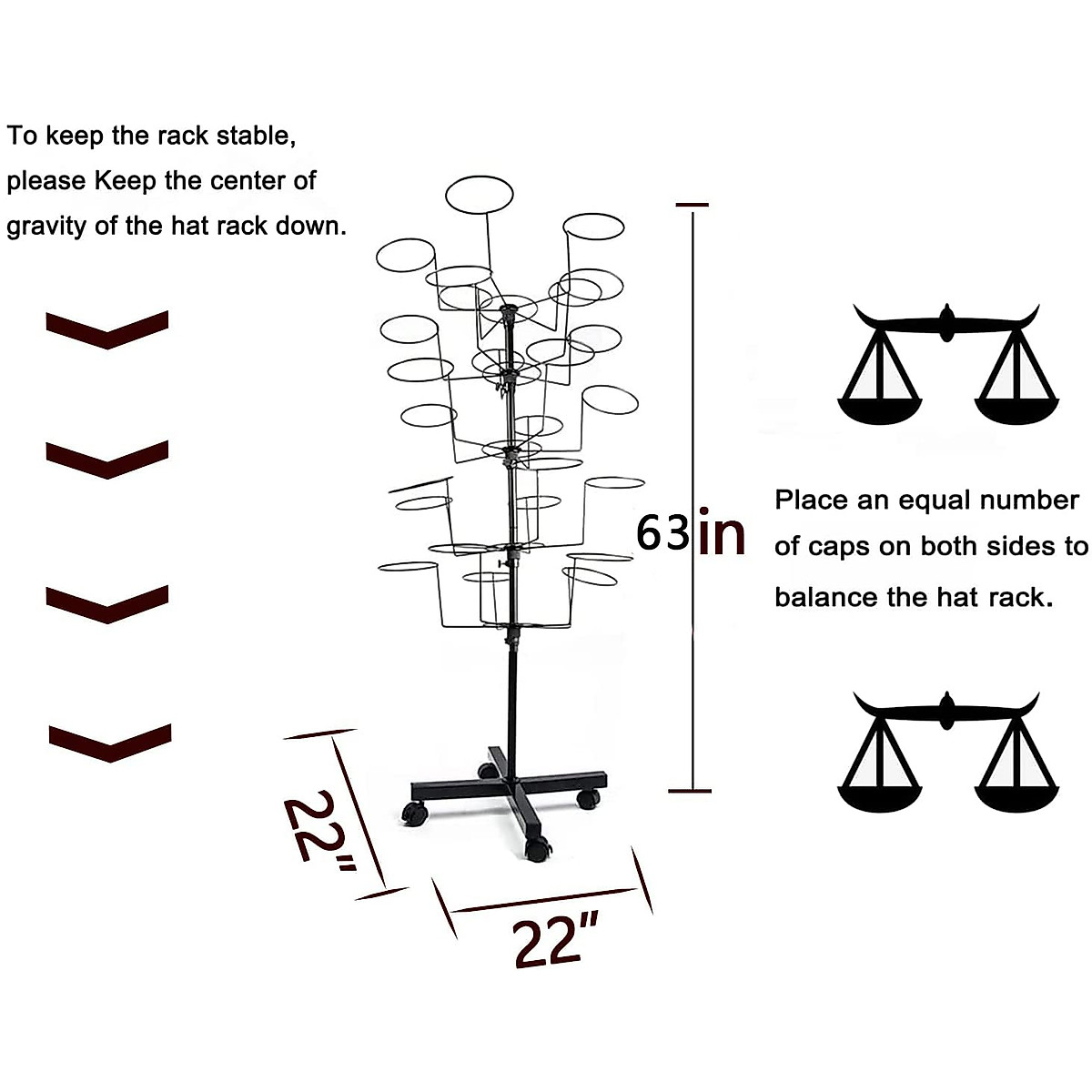 To keep the rack stable, please Keep the center of gravity of the hat rack down.

63in

Place an equal number of caps on both sides to balance the hat rack.

22"

22"